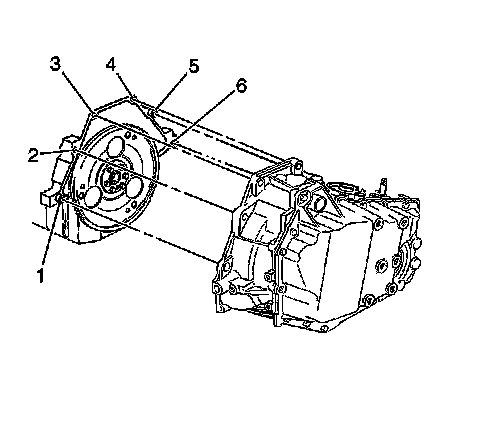 3
4
5
6
2
1