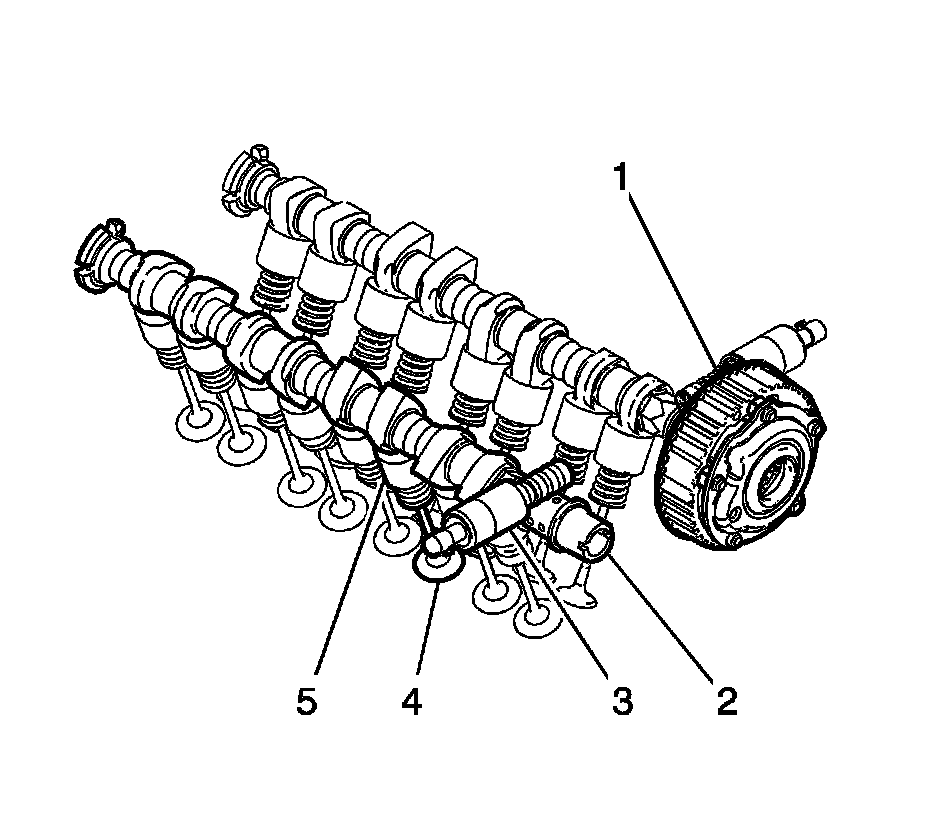 1
5
4
3
2