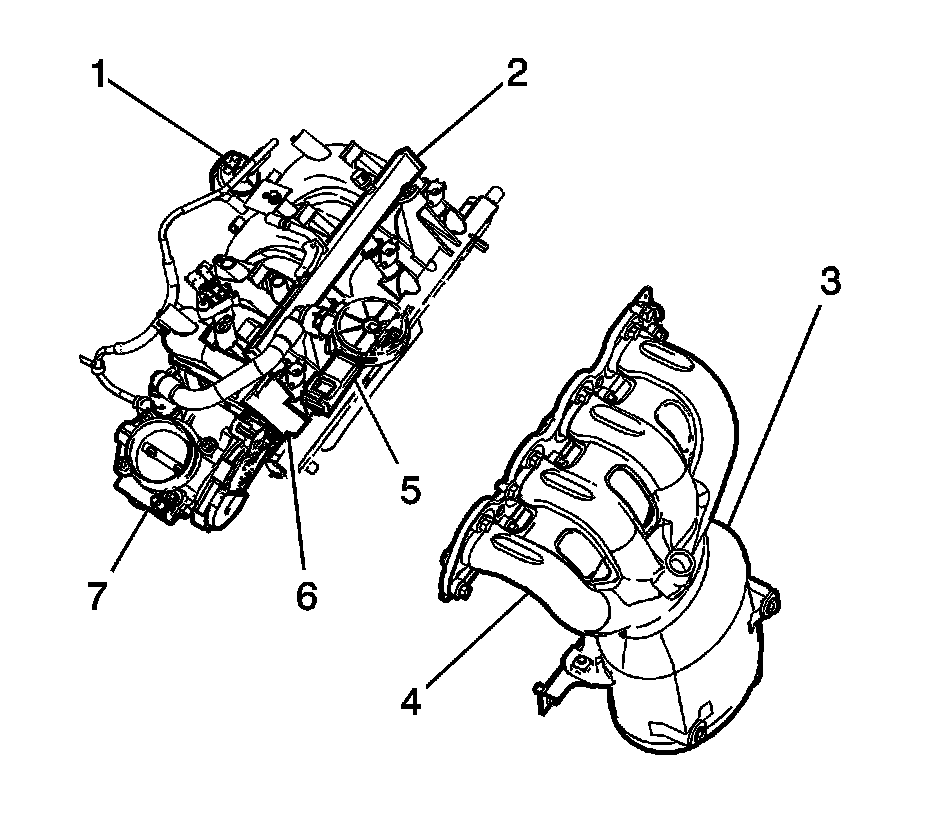 1
2
3
5
7
6
4