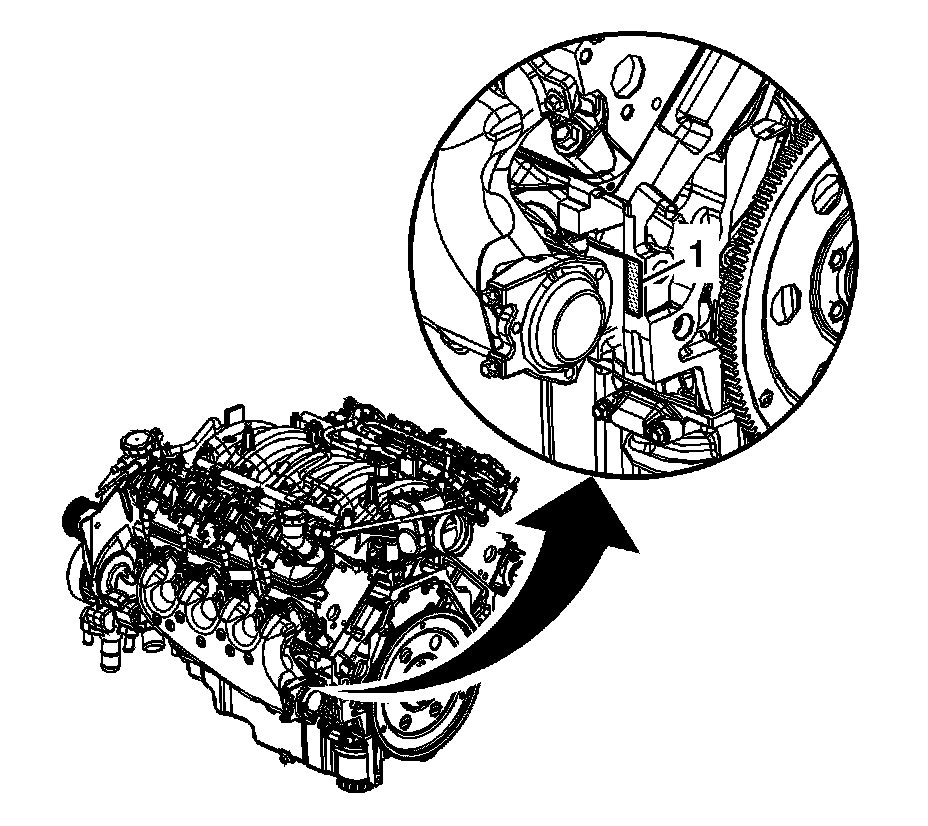 1