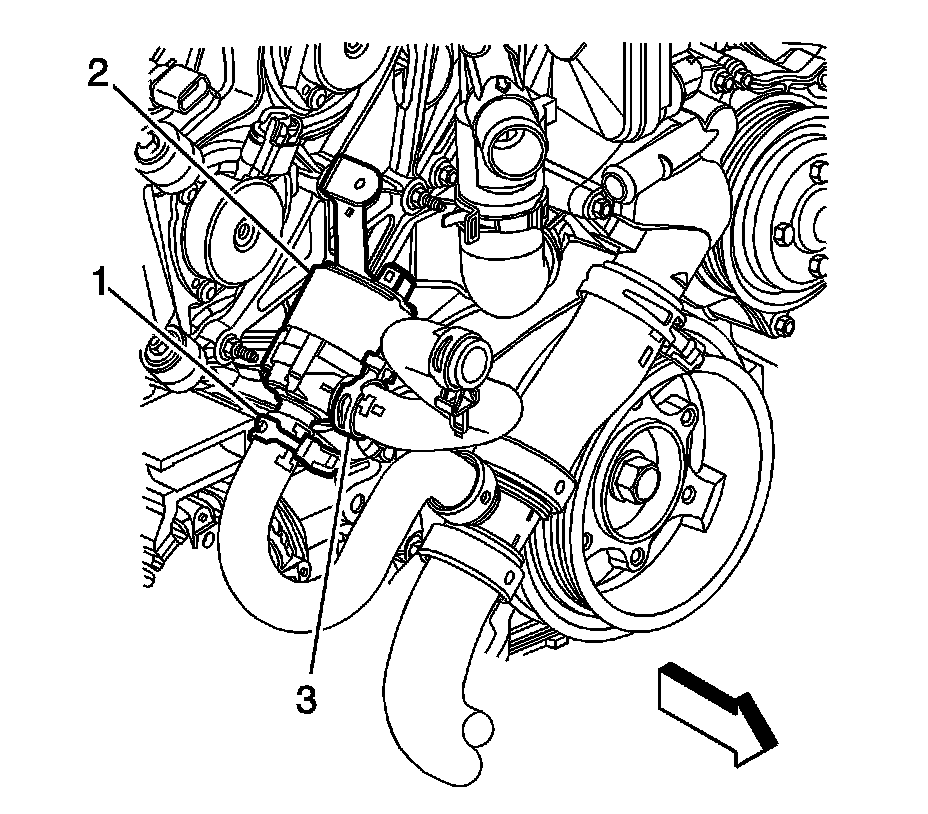 2
1
3