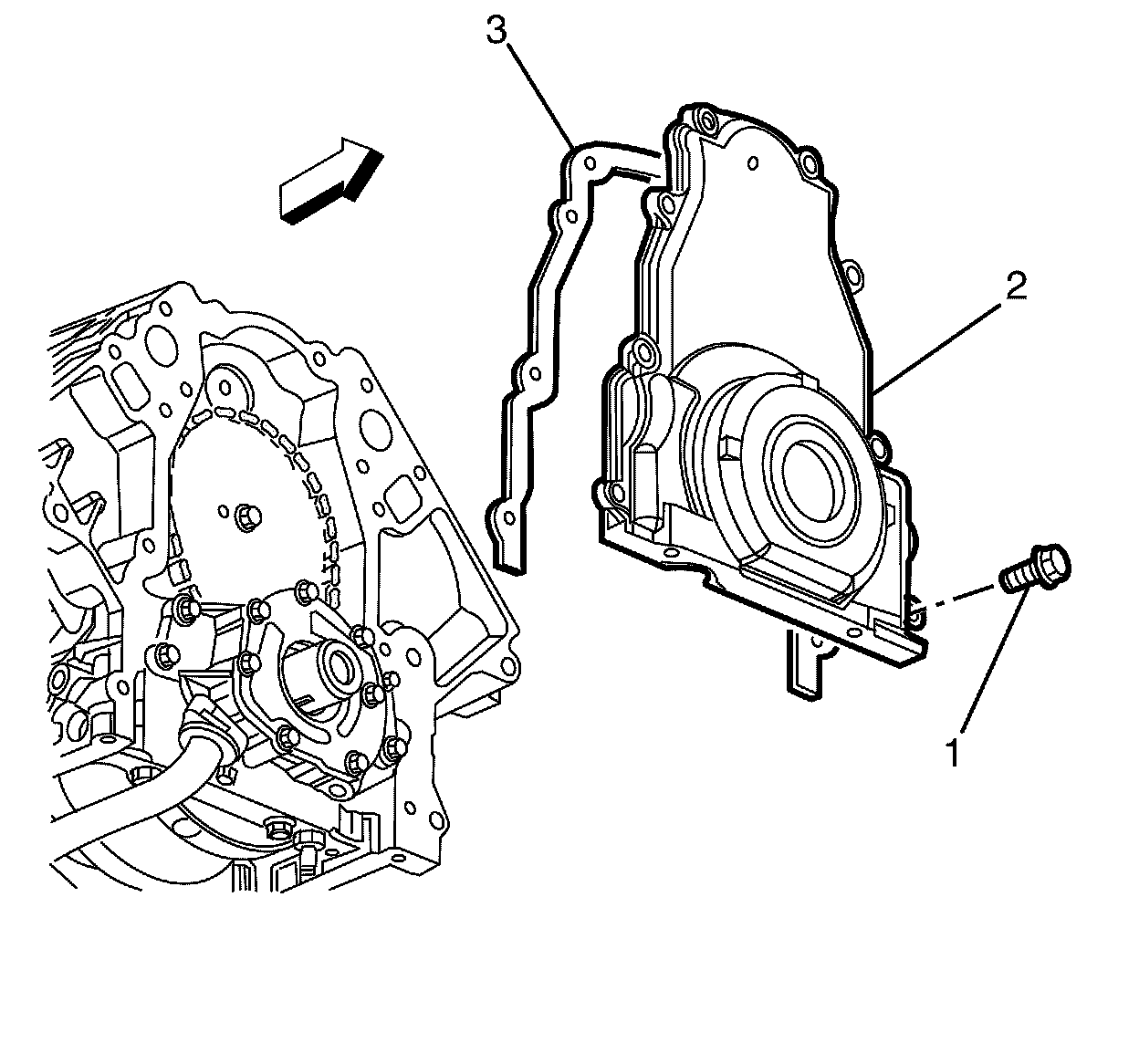 3
2
1