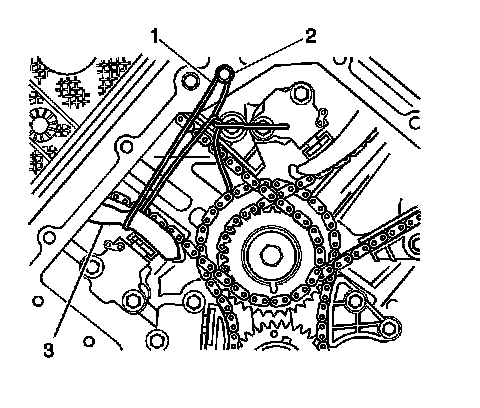 1
2
3