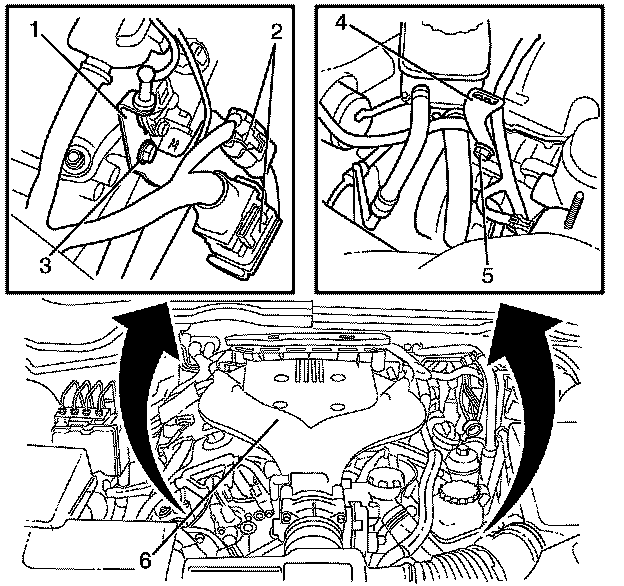 1
2
3
4
5
6