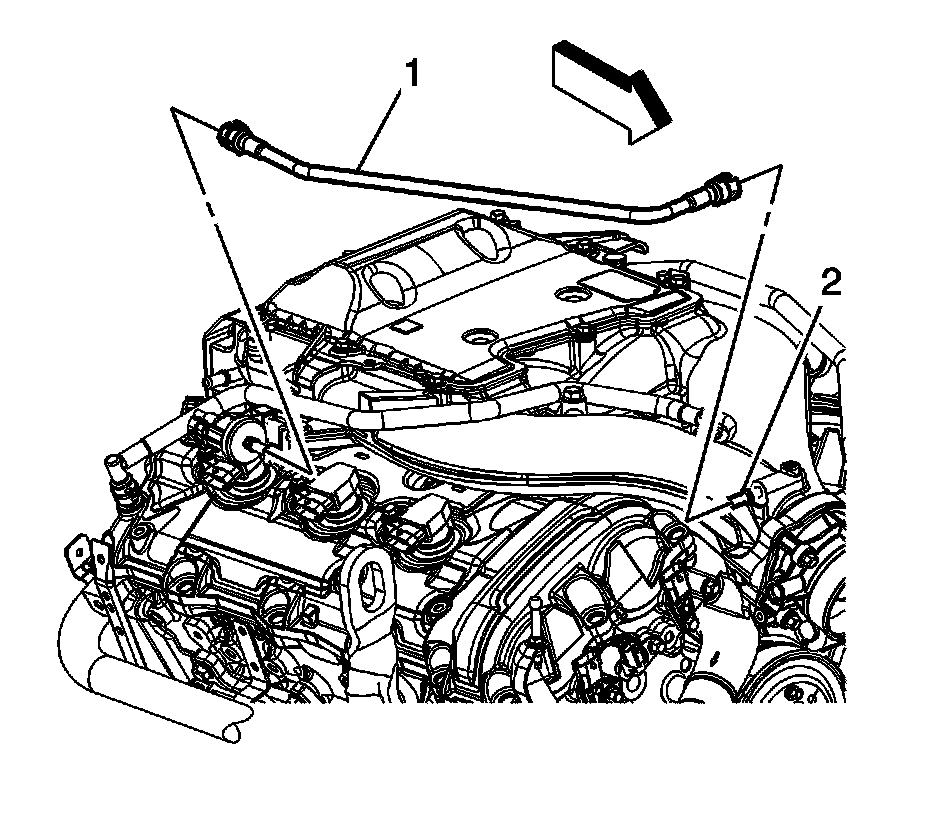 1

2