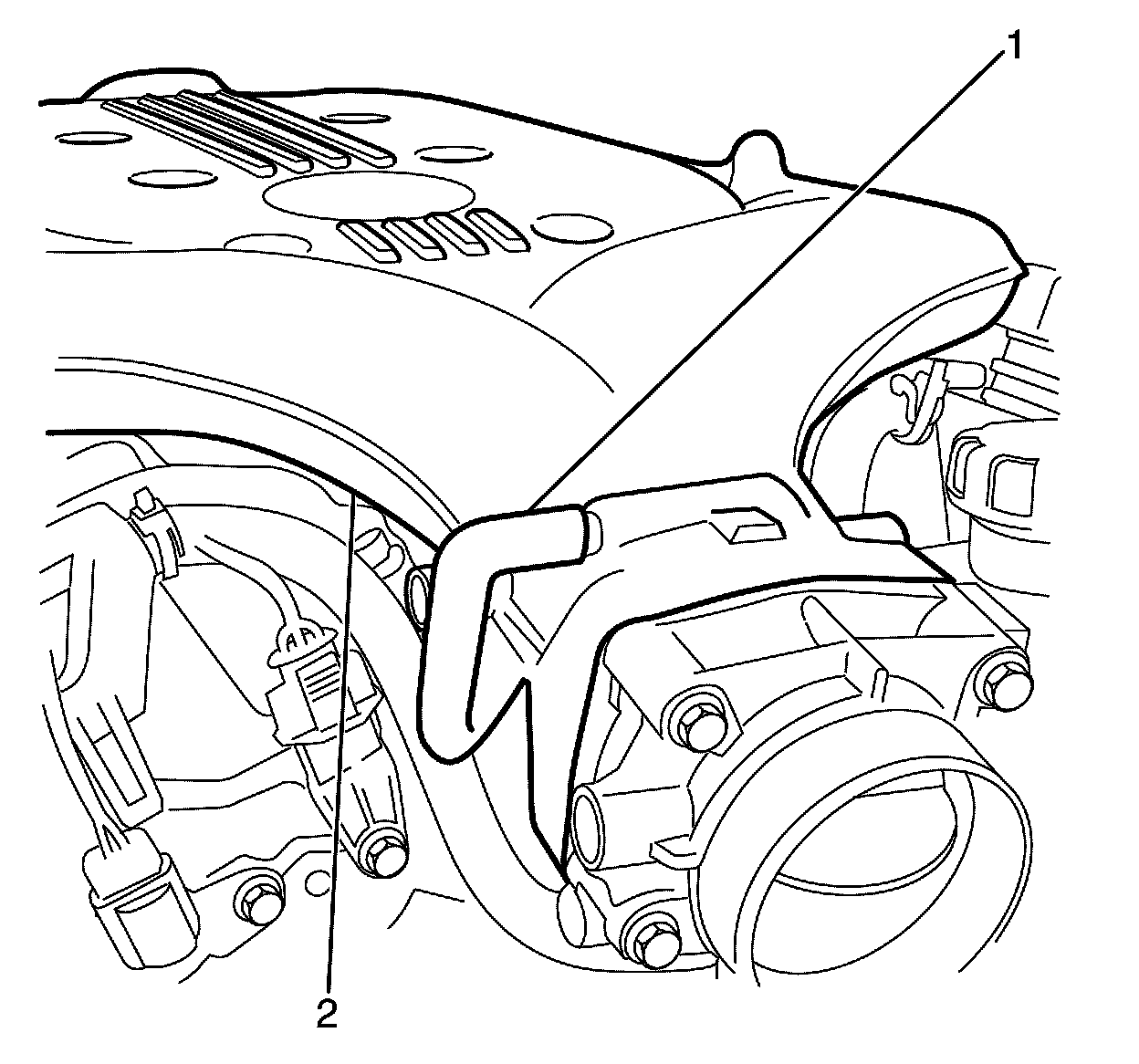 1
2