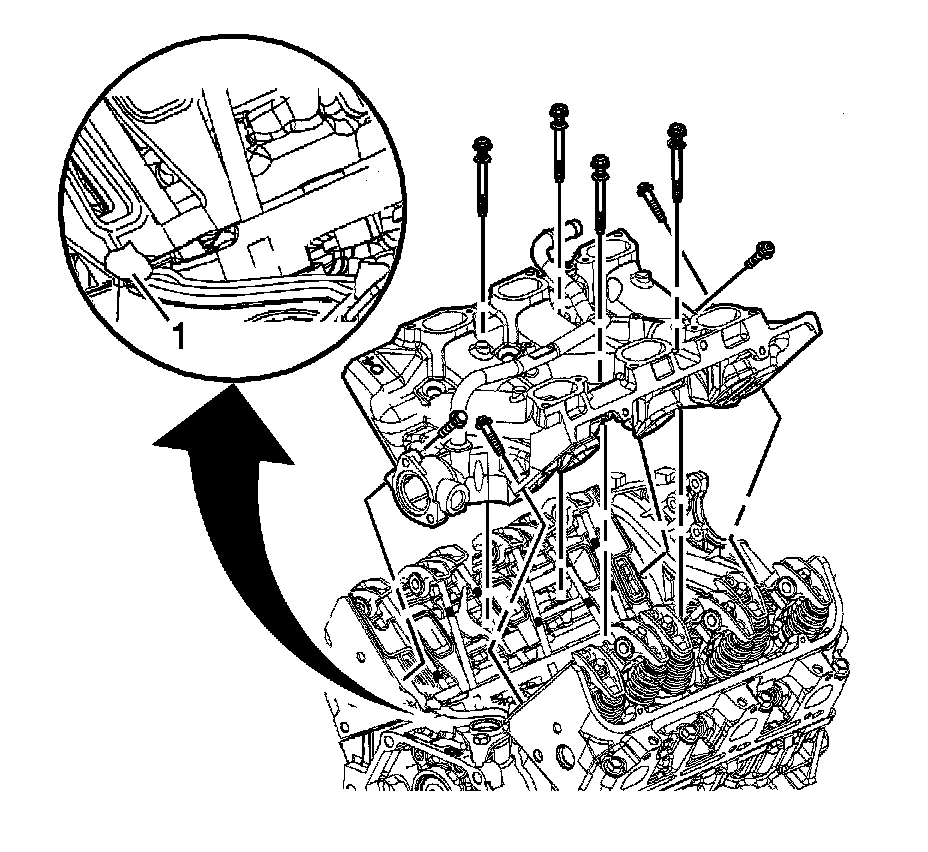 1