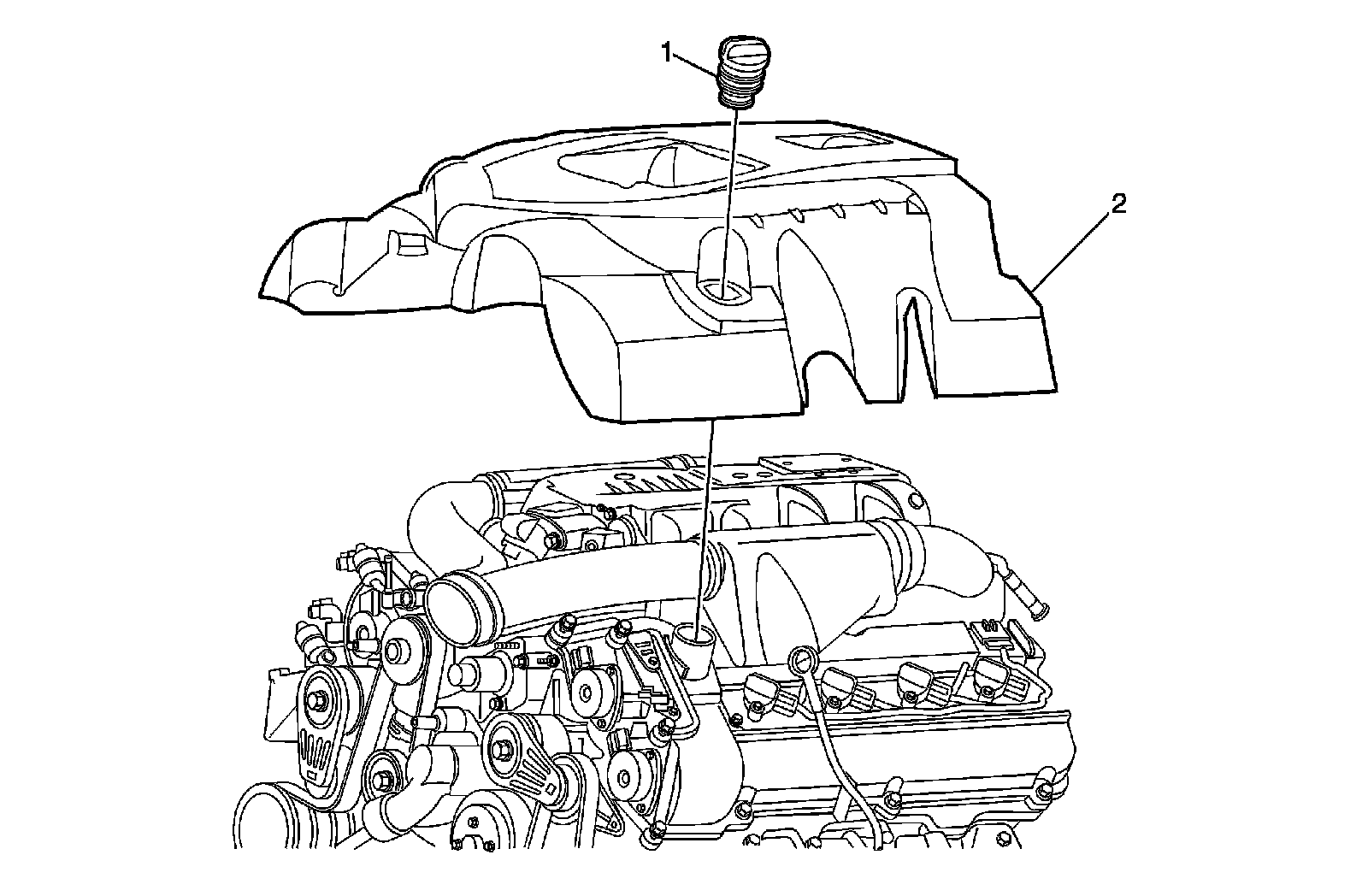 1

2