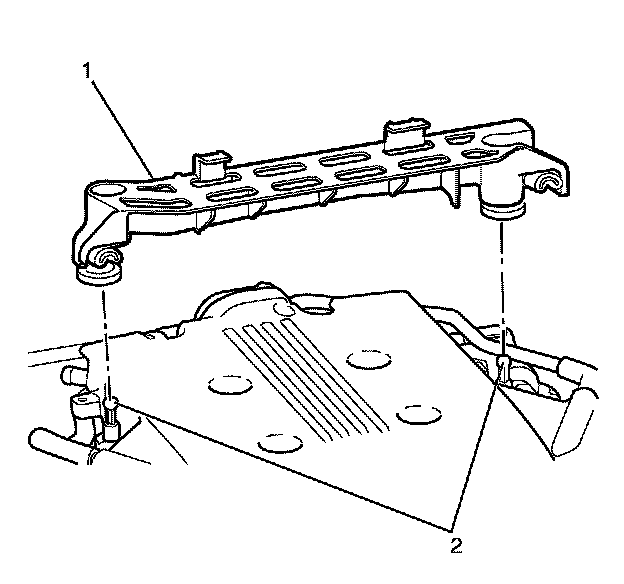 1
2