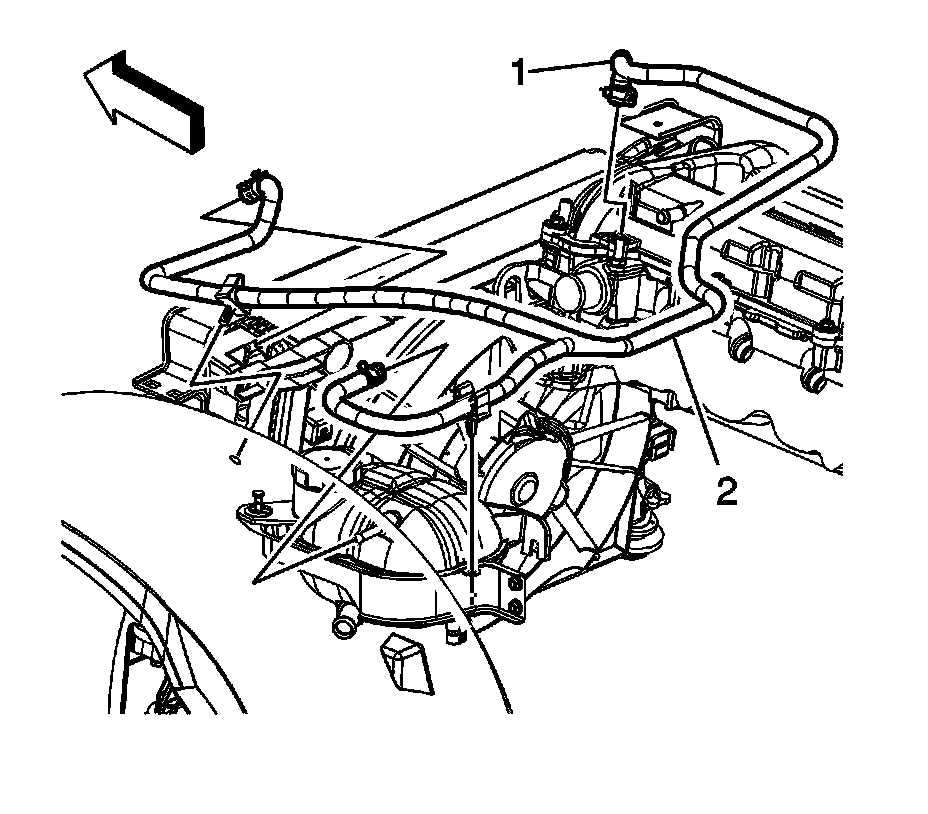 1

2