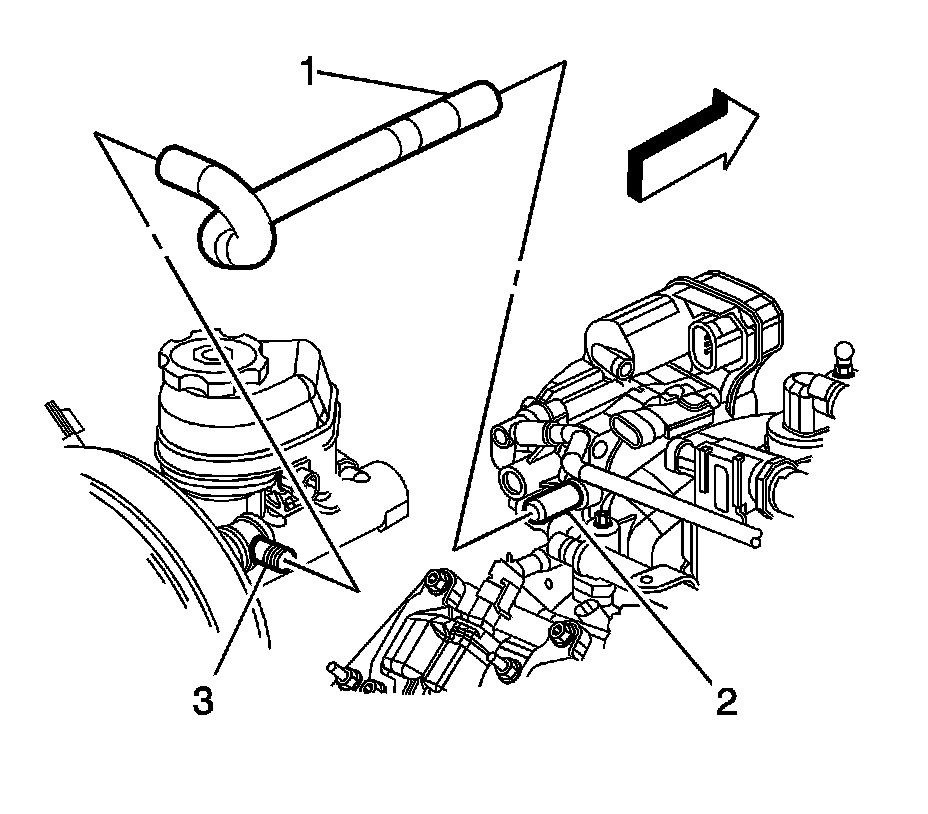 1
3
2