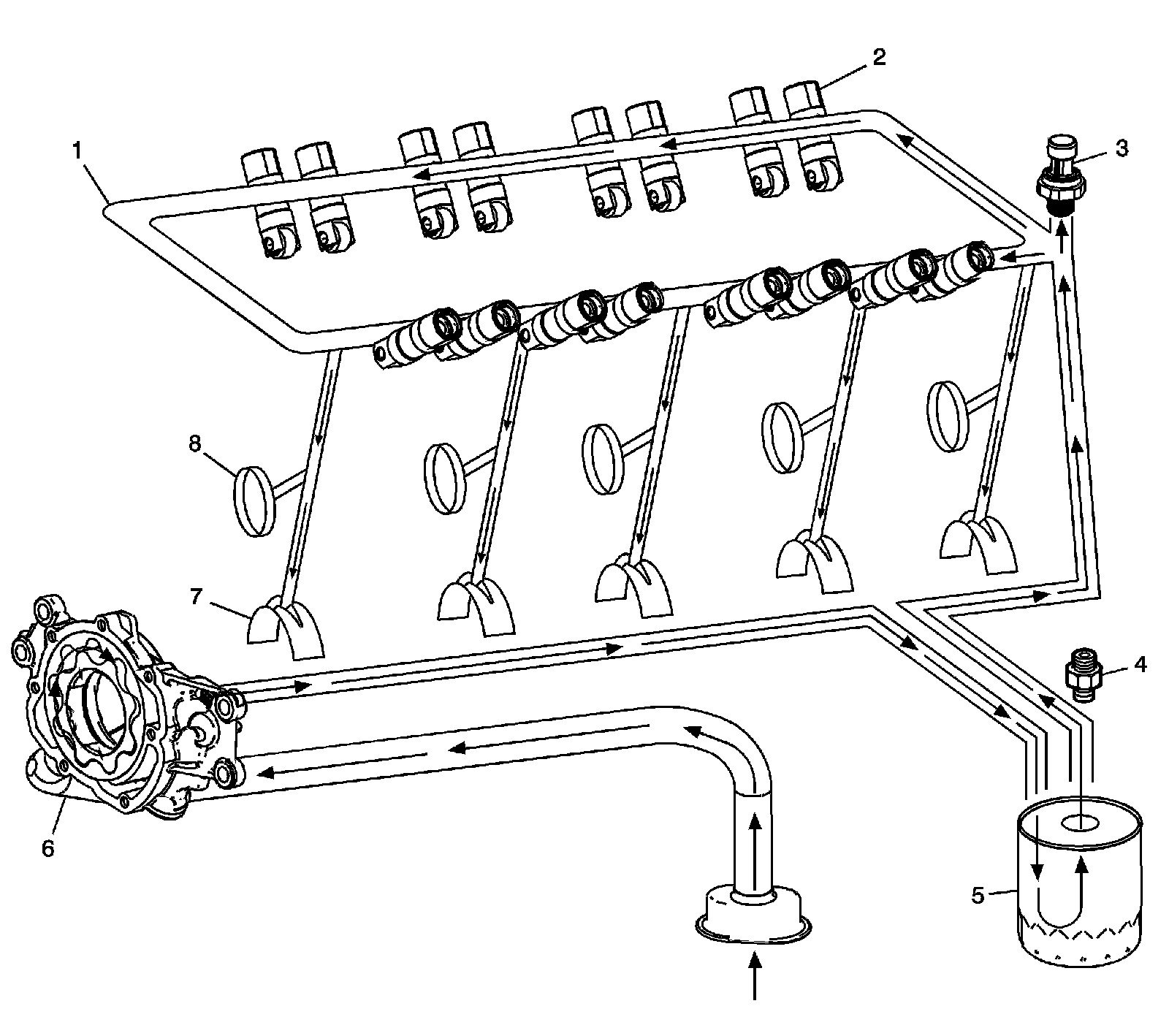 2
1
3
8
7
4
6
5