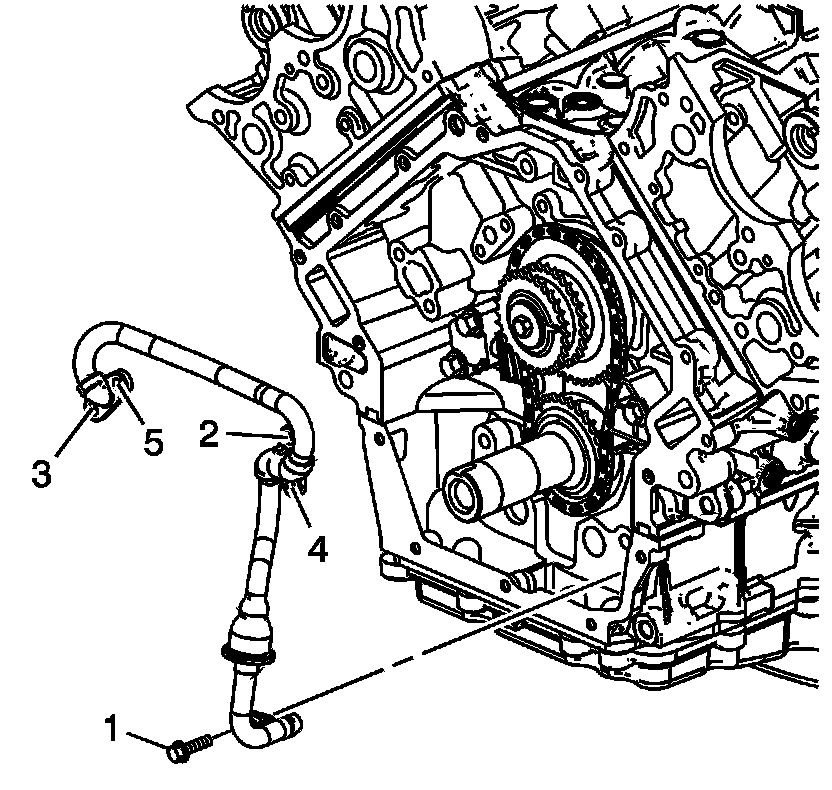 3
5
2
4
1