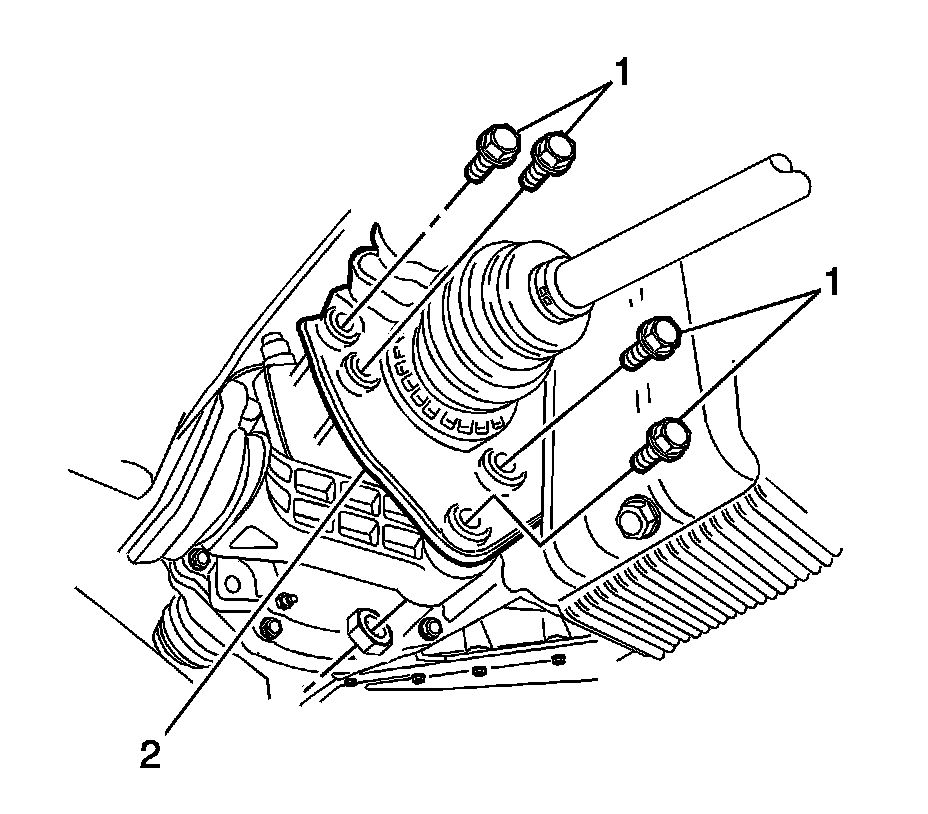 1
1
2