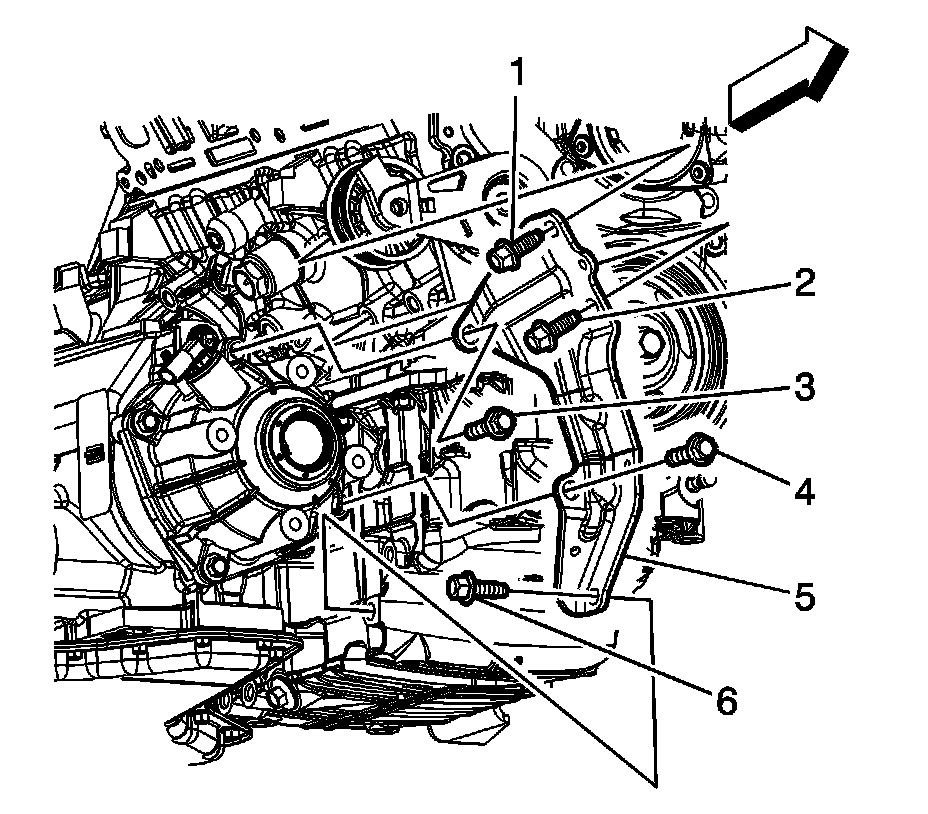 1
2
3
4
5
6