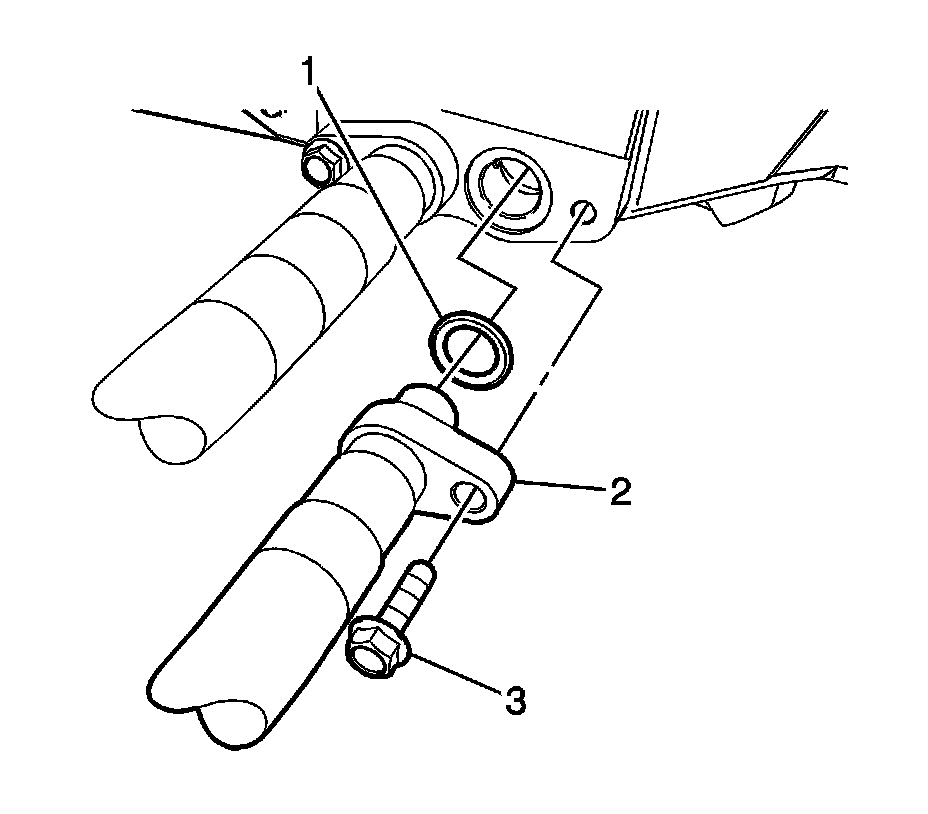 1
2
3