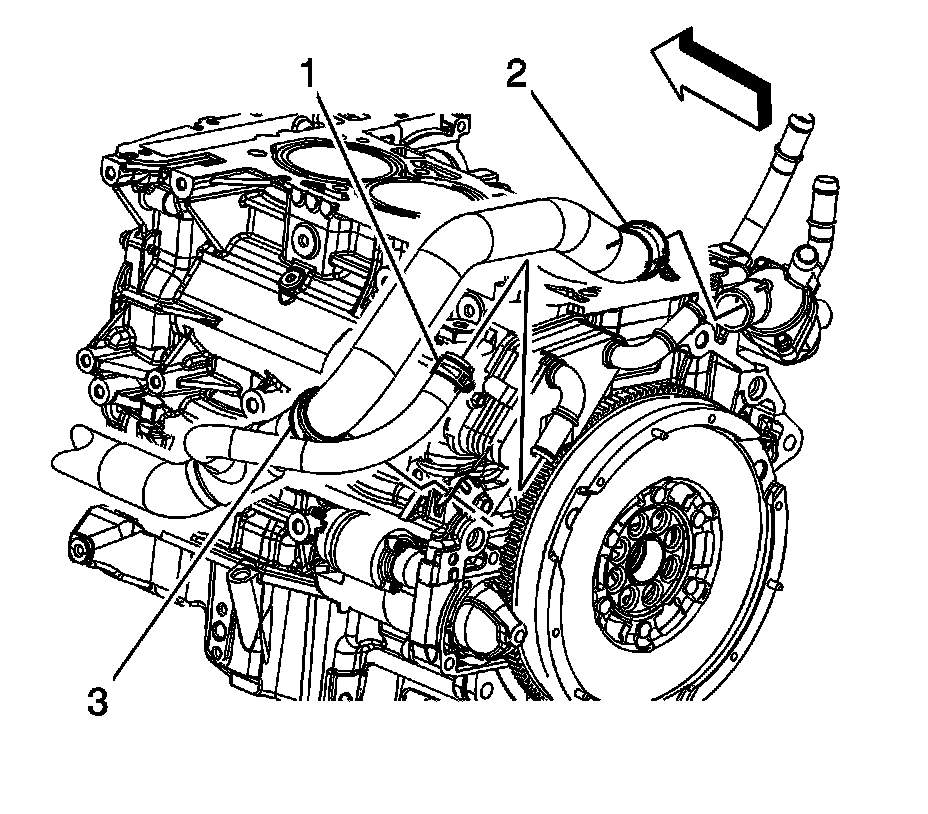 1
2
3