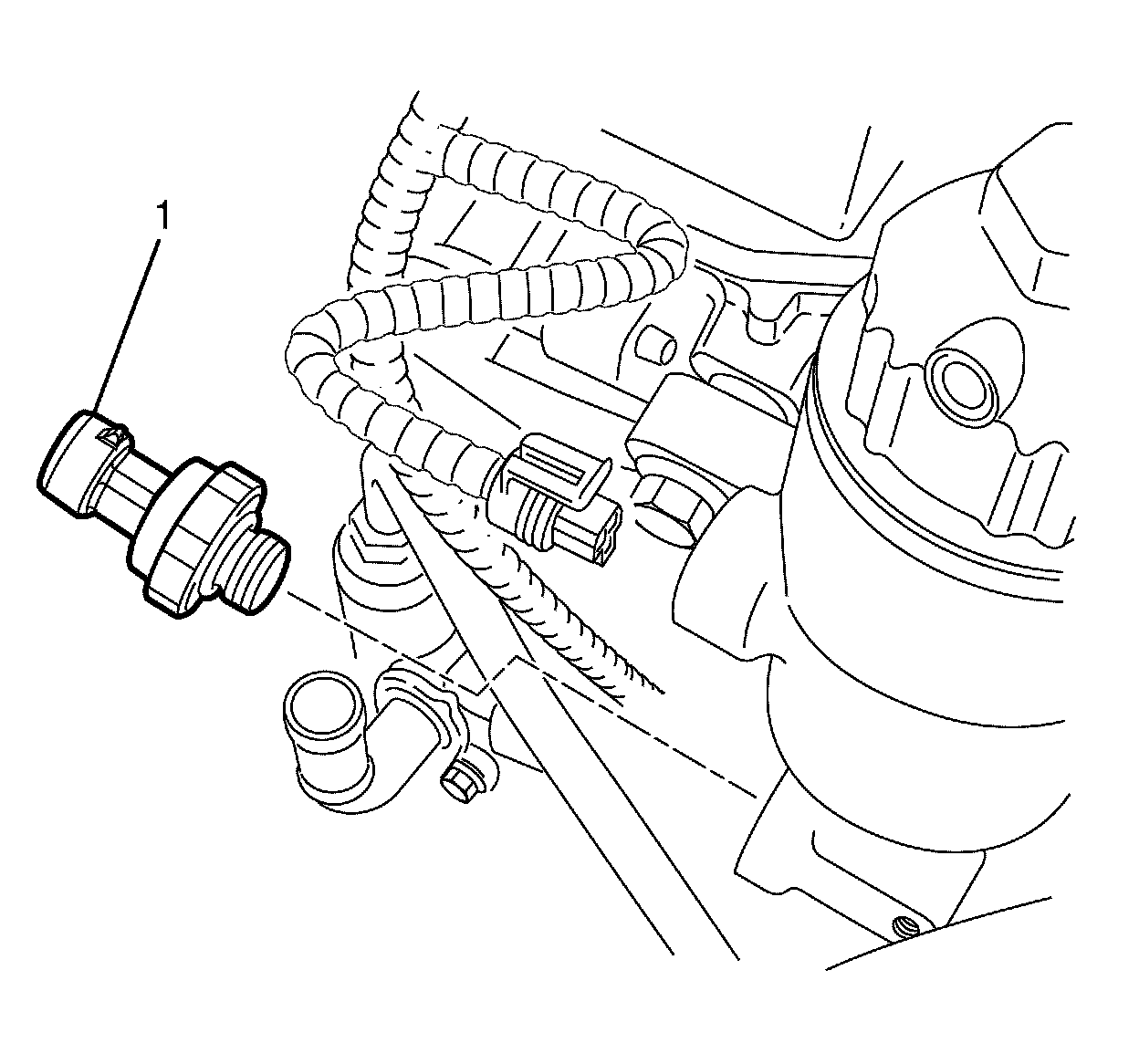 1