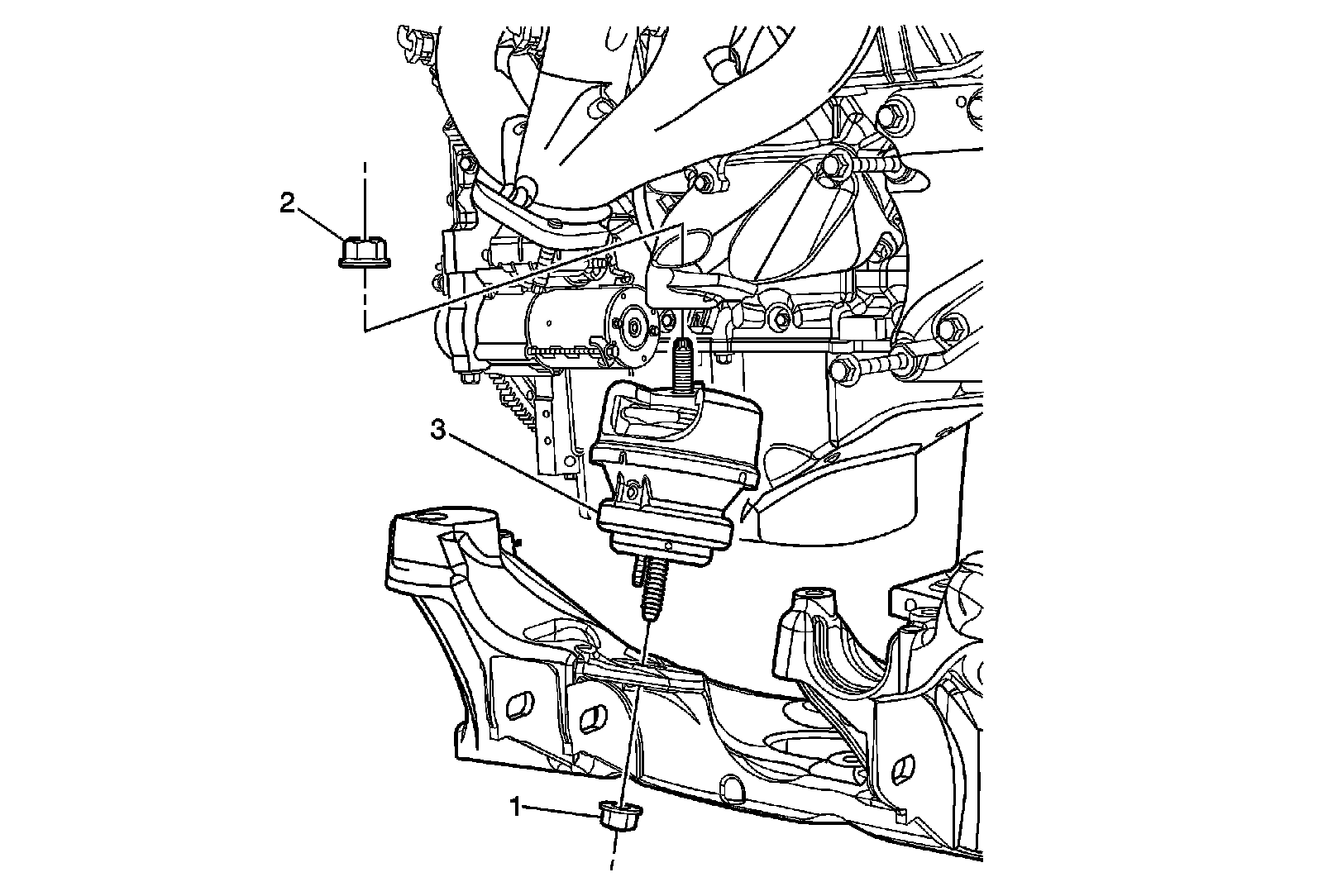 2

3

1