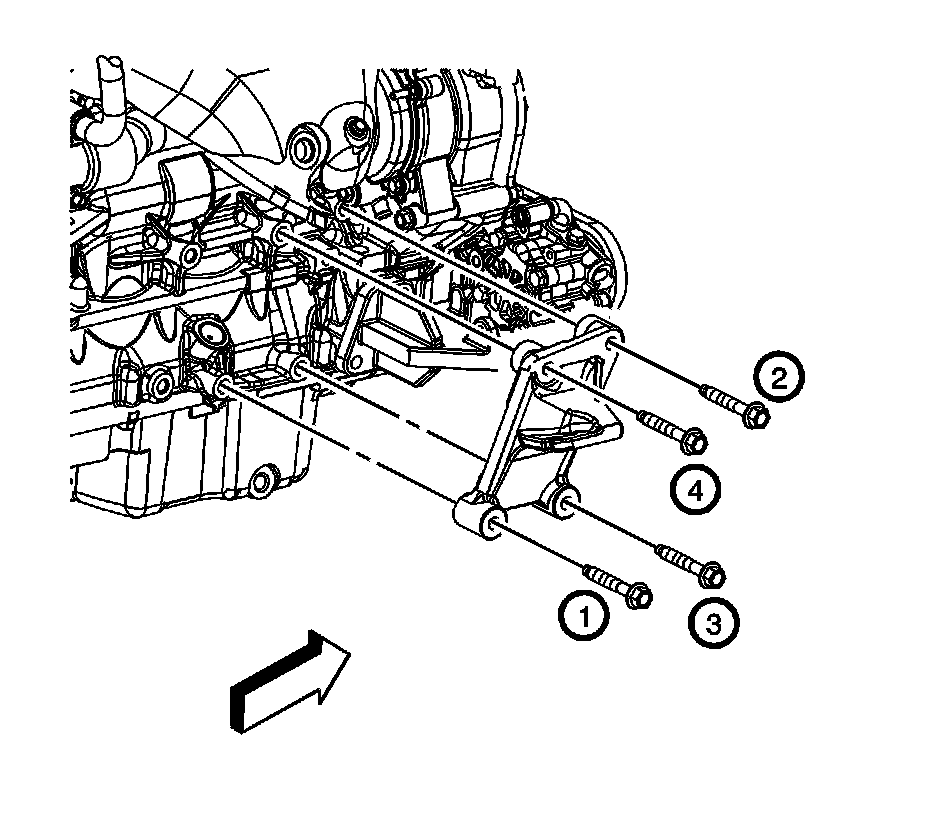 2

4

1

3