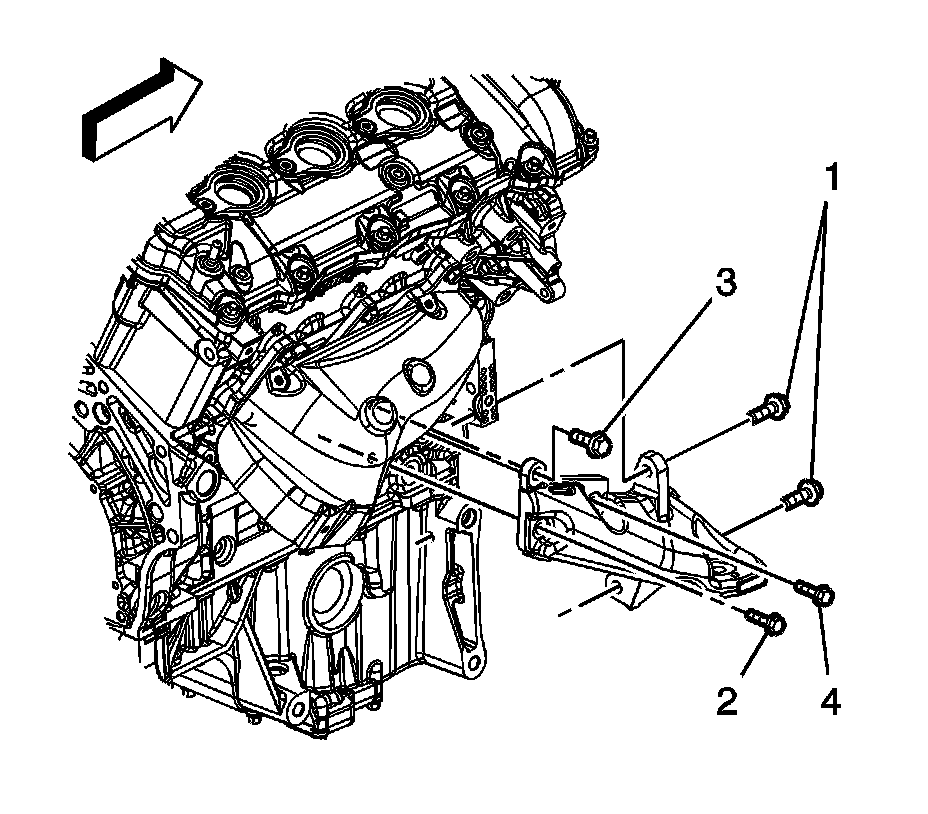 1
3
2
4