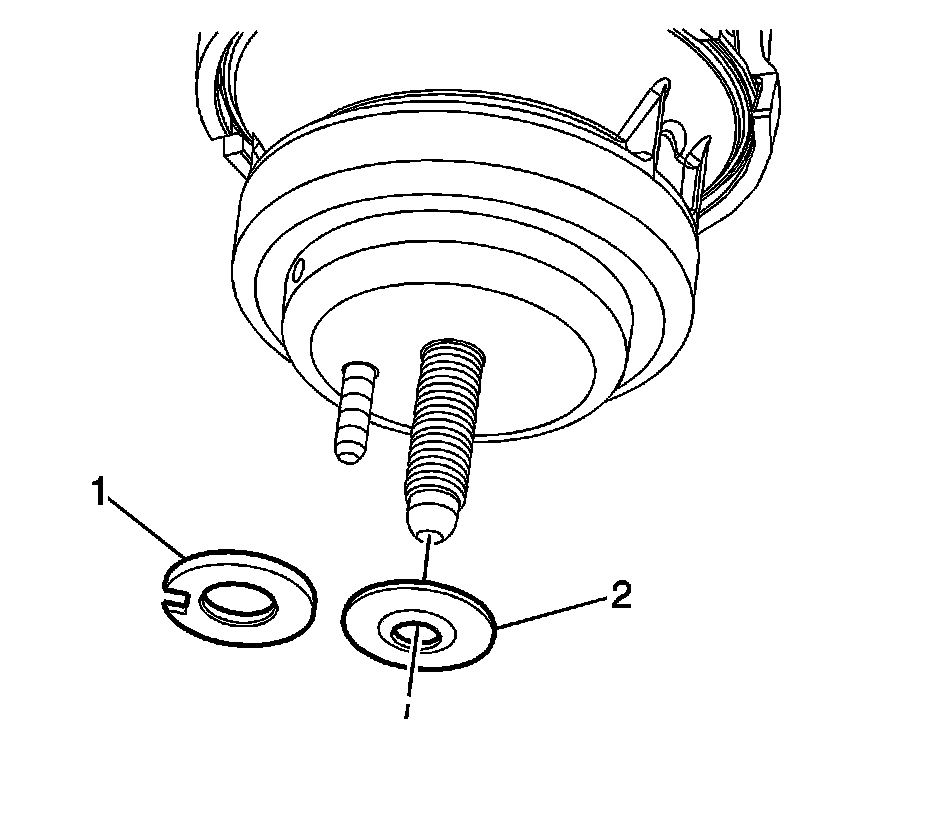 1
2