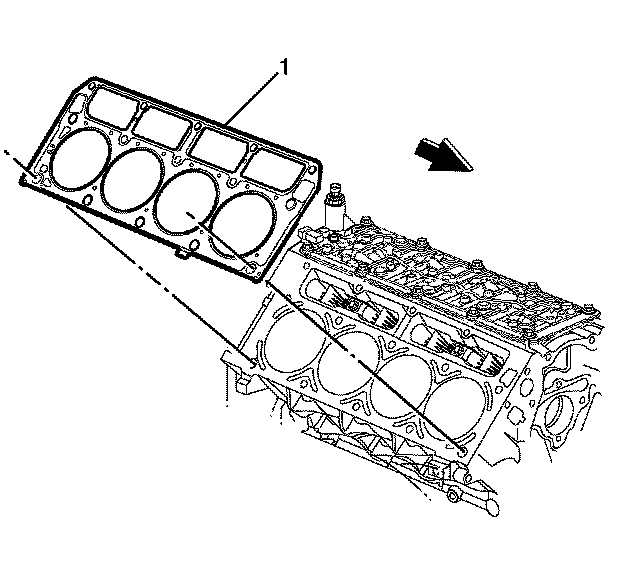 1