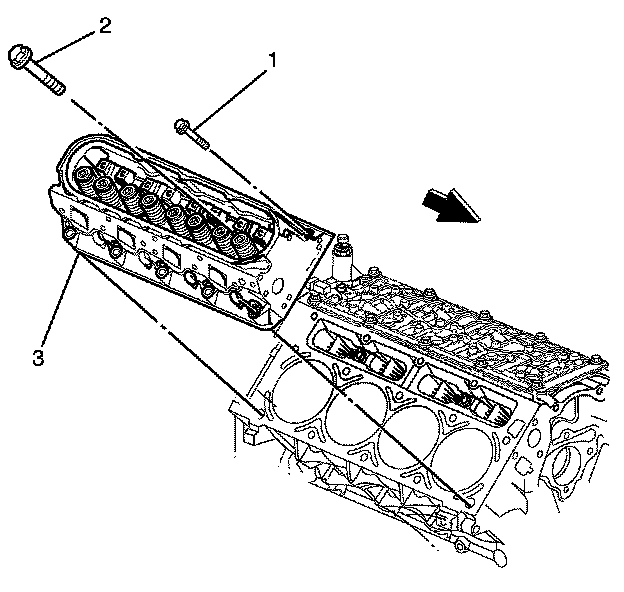 2
1
3