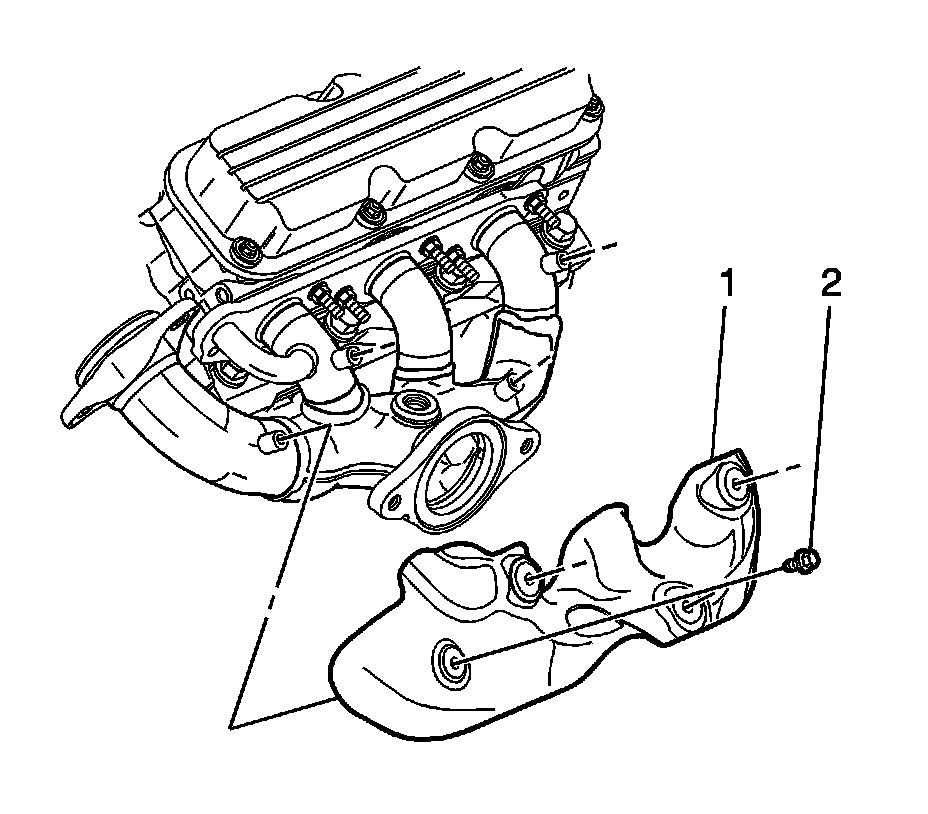 1
2