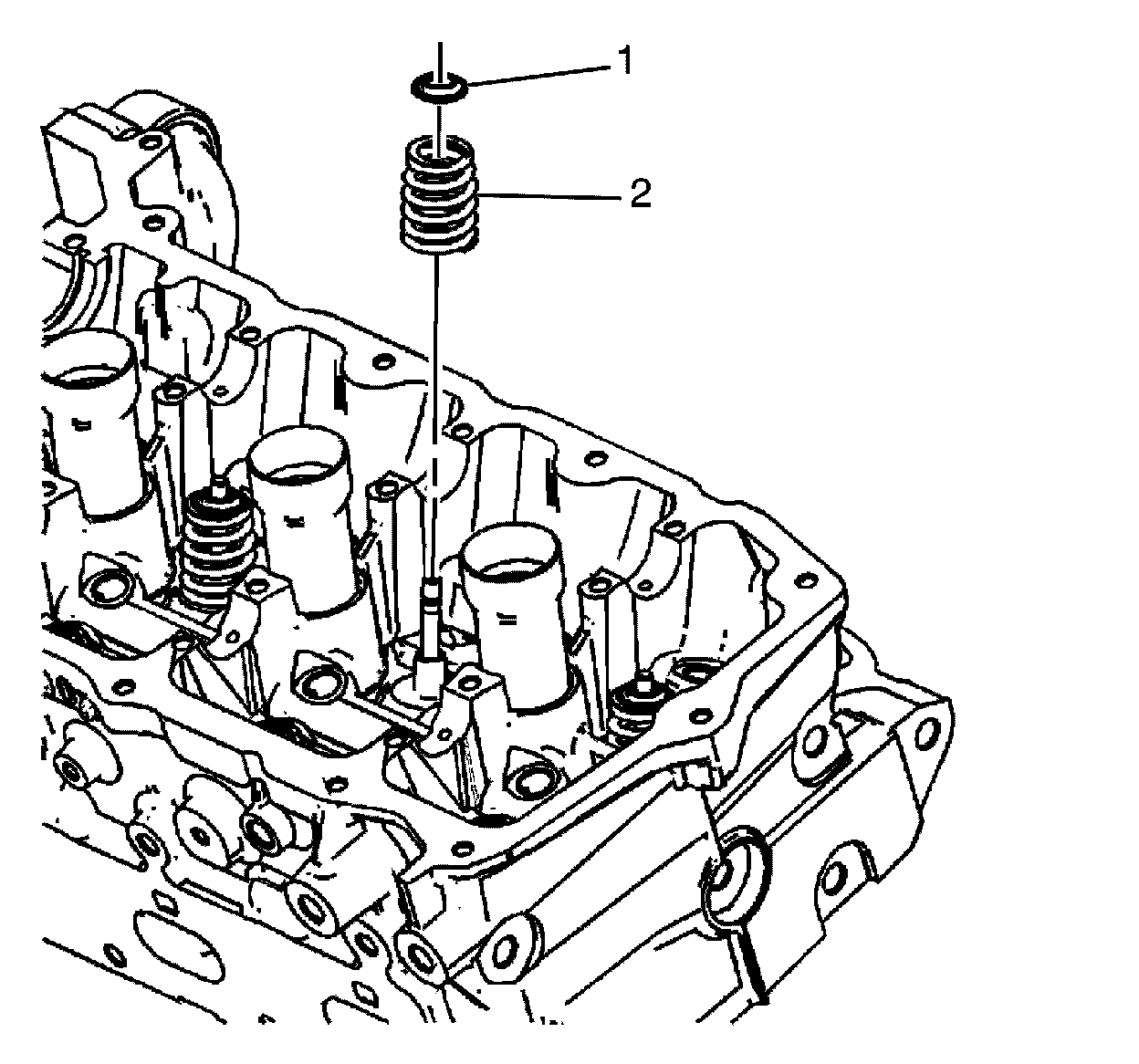 1
2