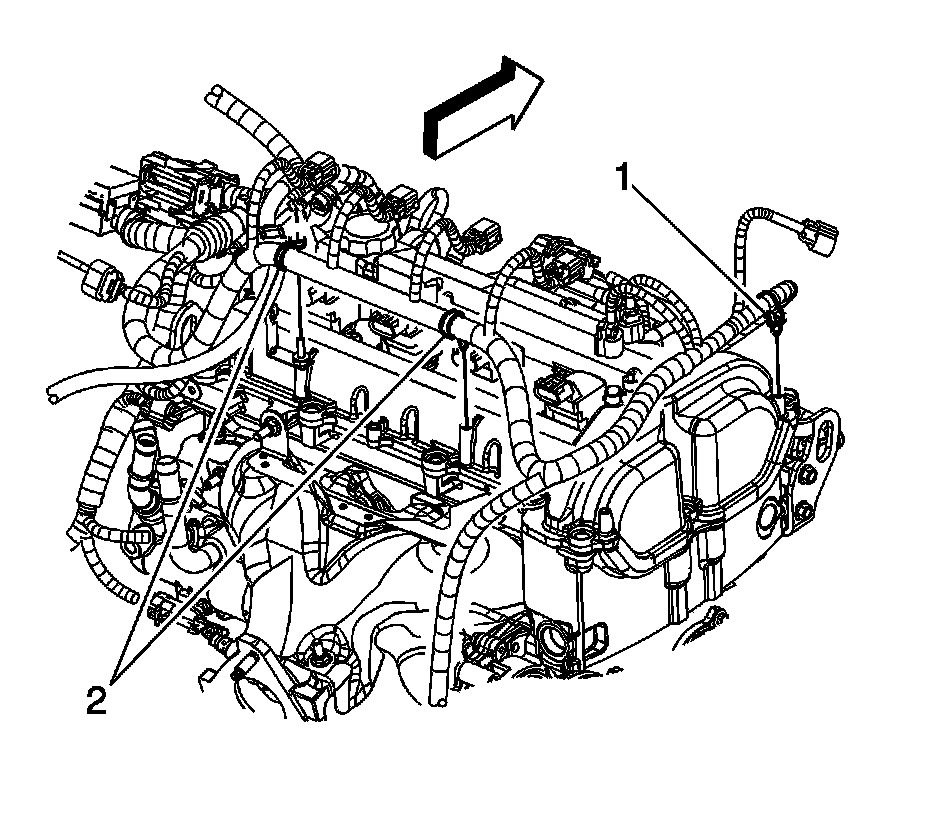 1

2