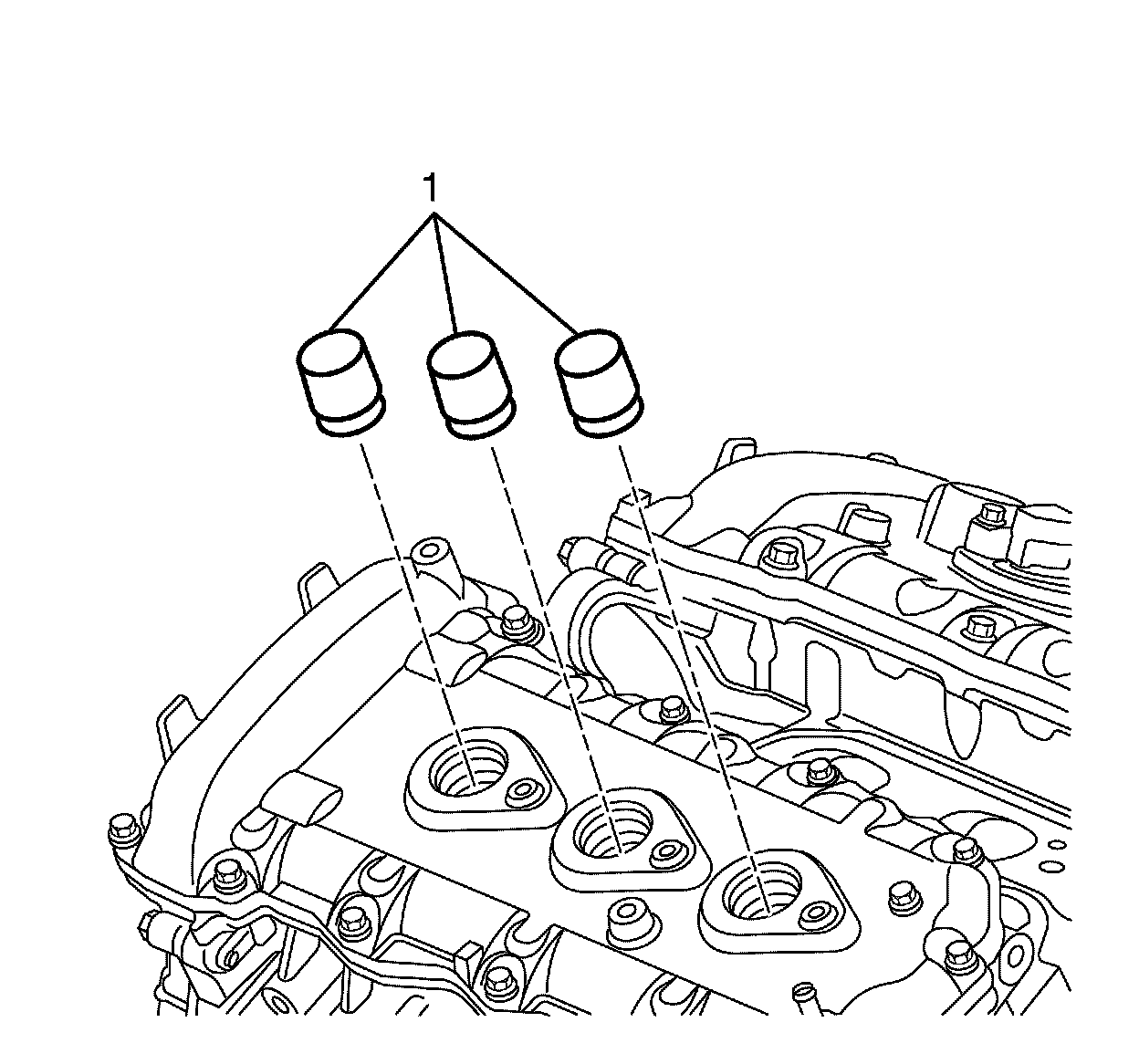 1