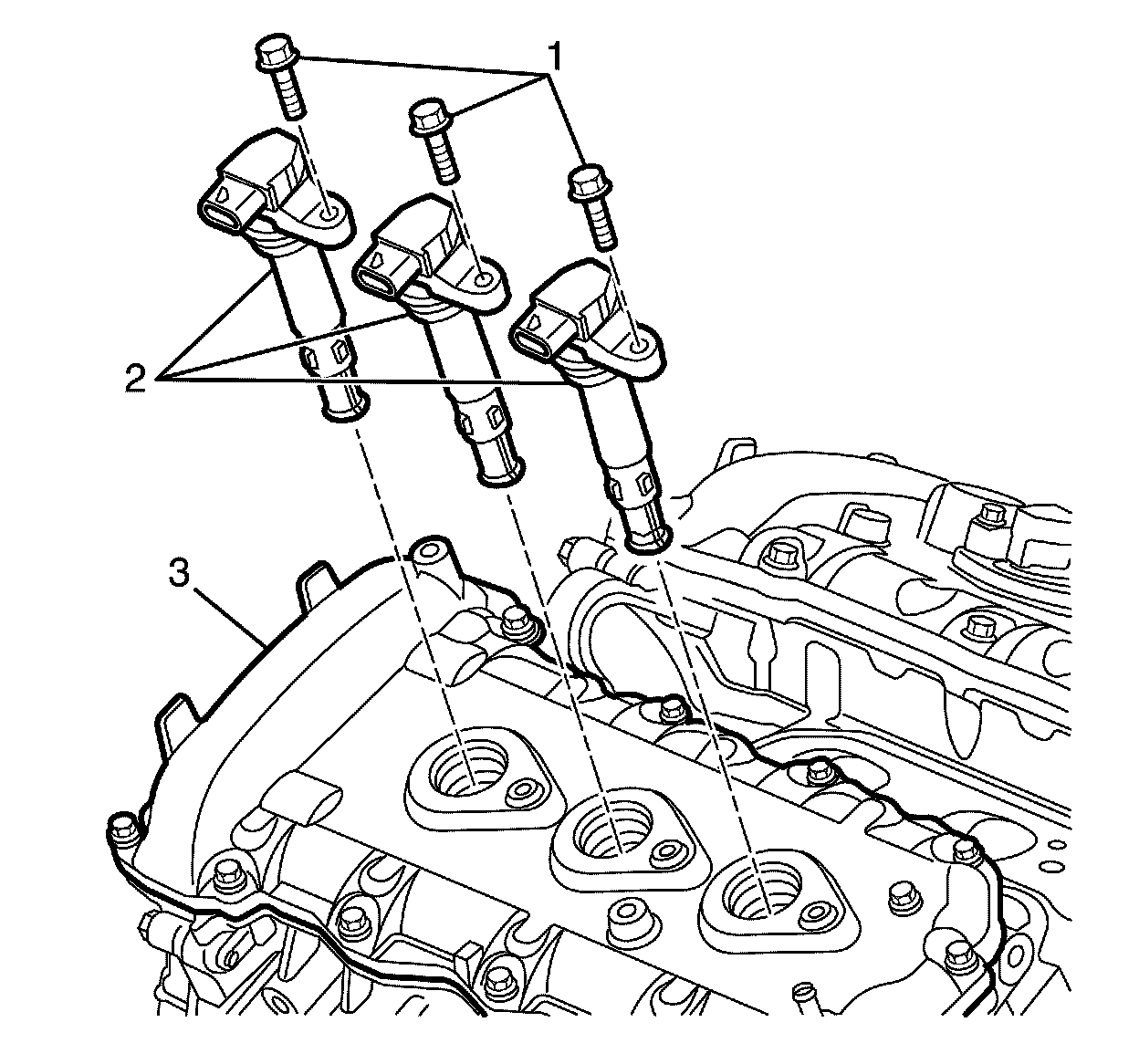 1
2
3