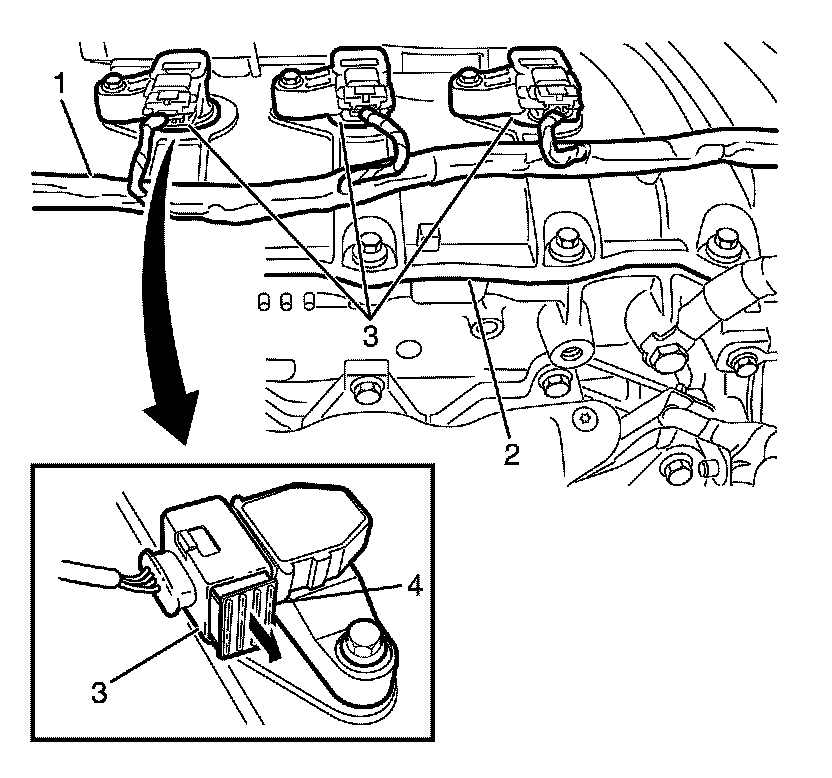 1
3
2
4
3