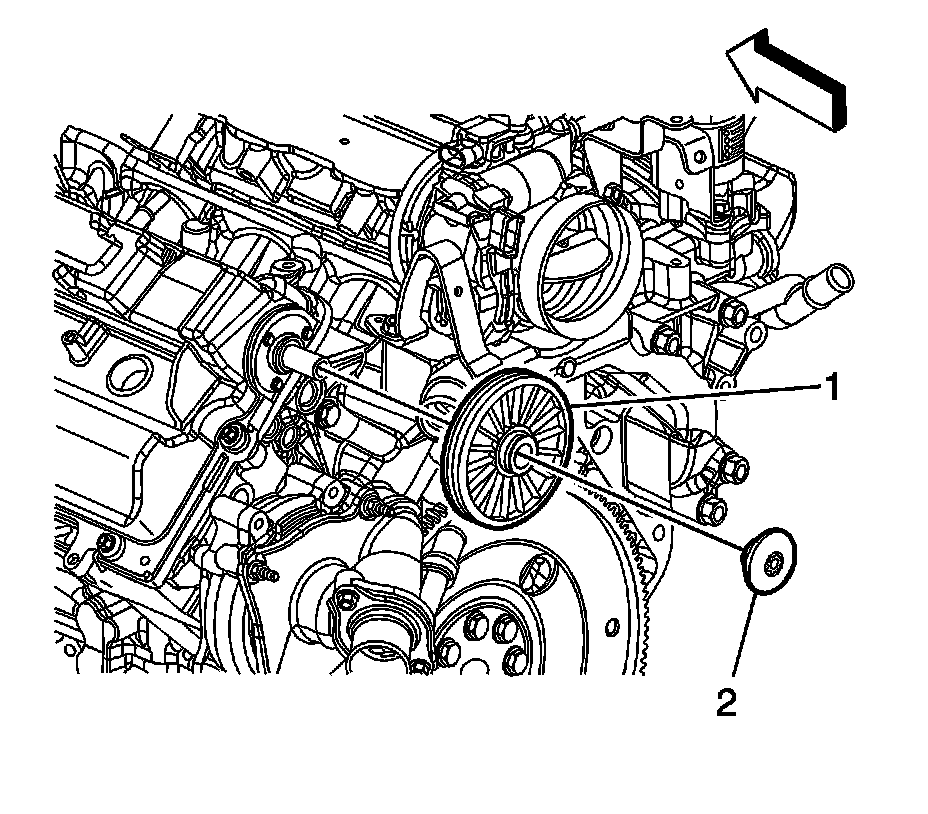 1
2