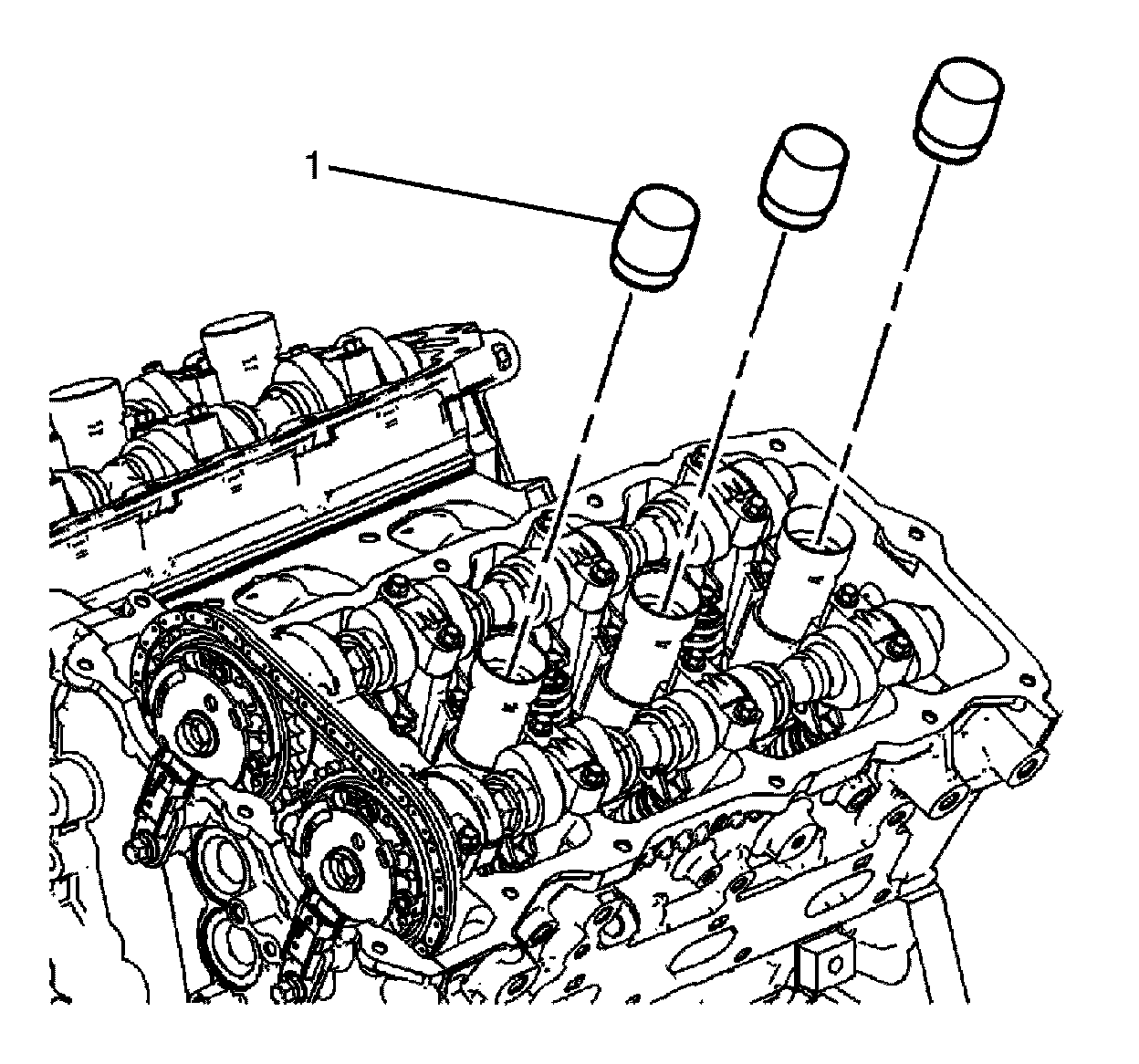 1