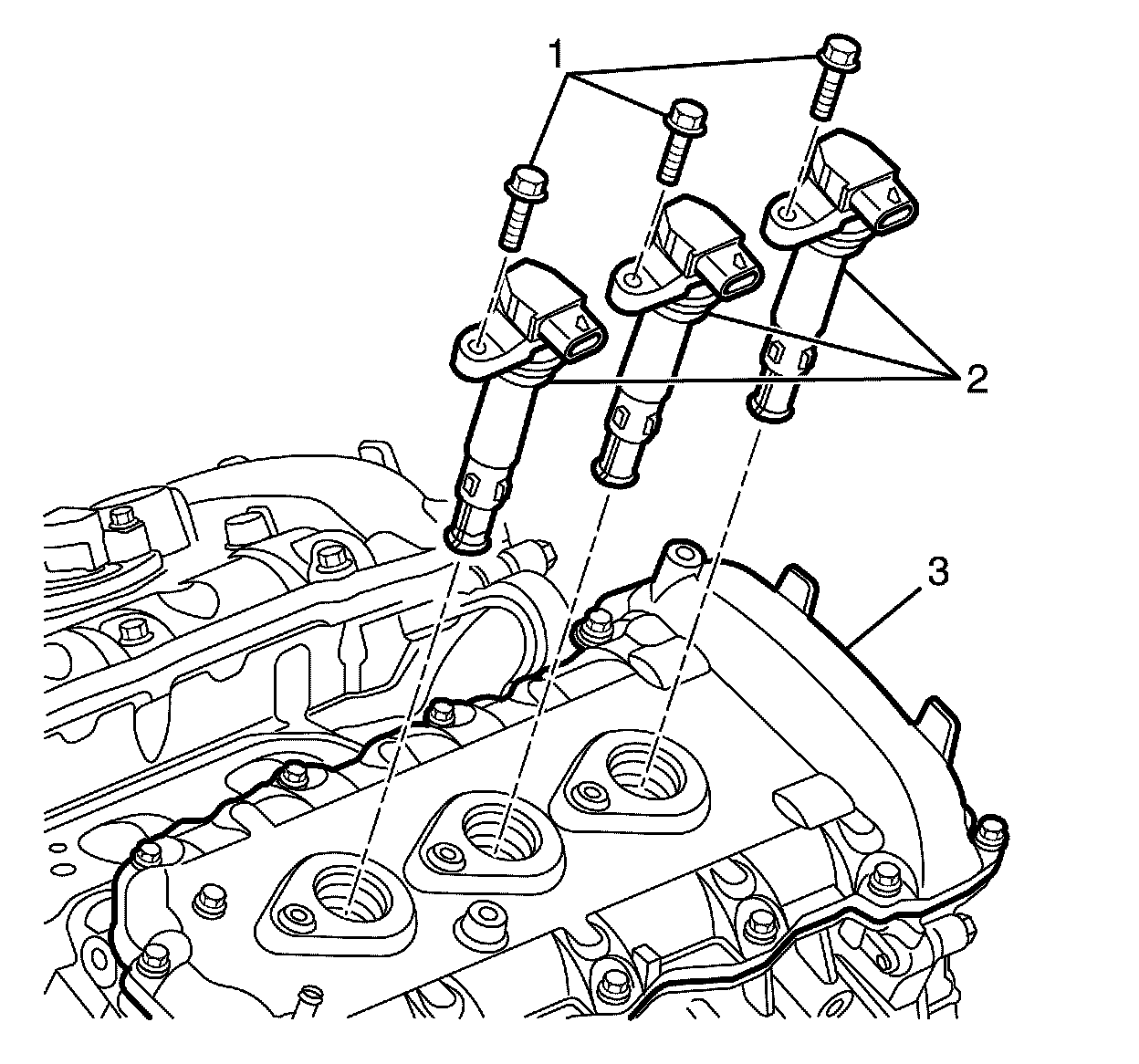 1
2
3