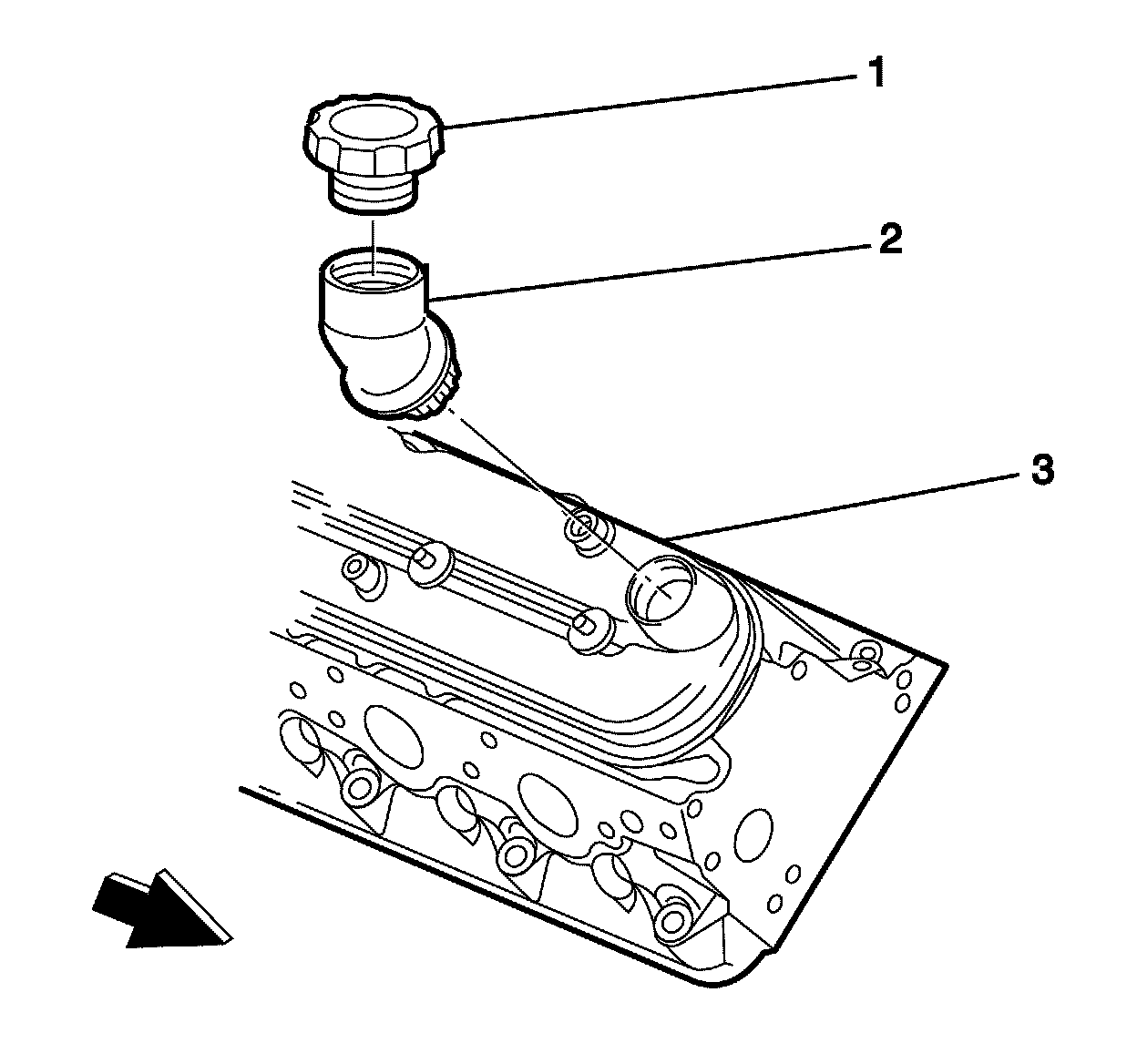 1
2
3