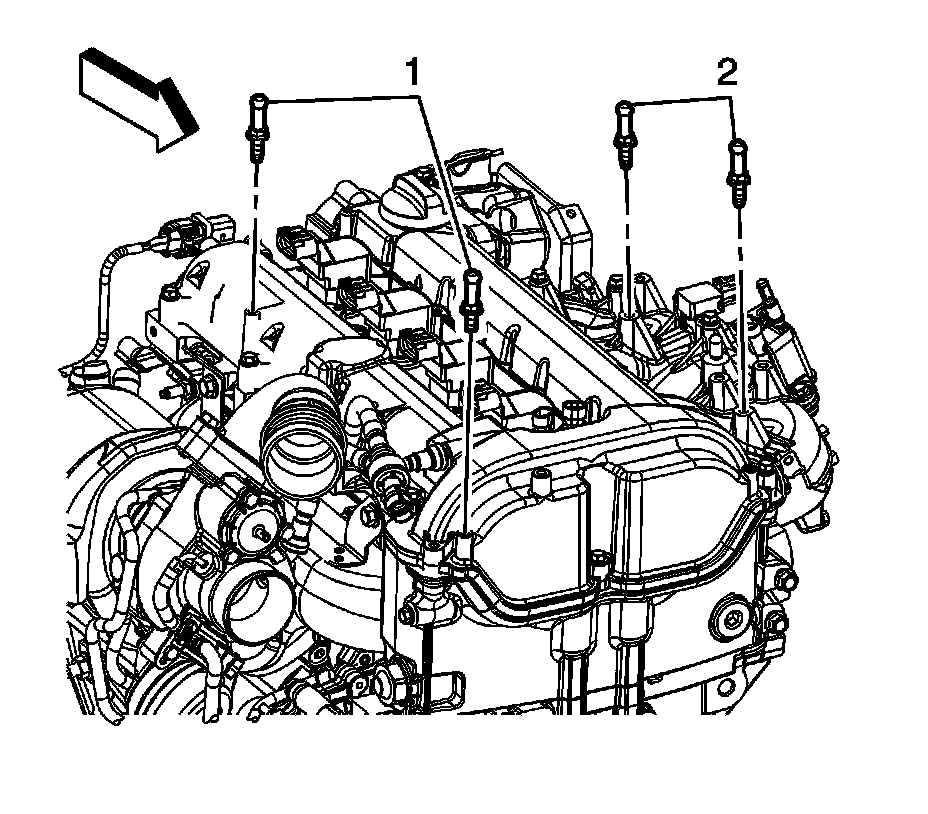 1
2