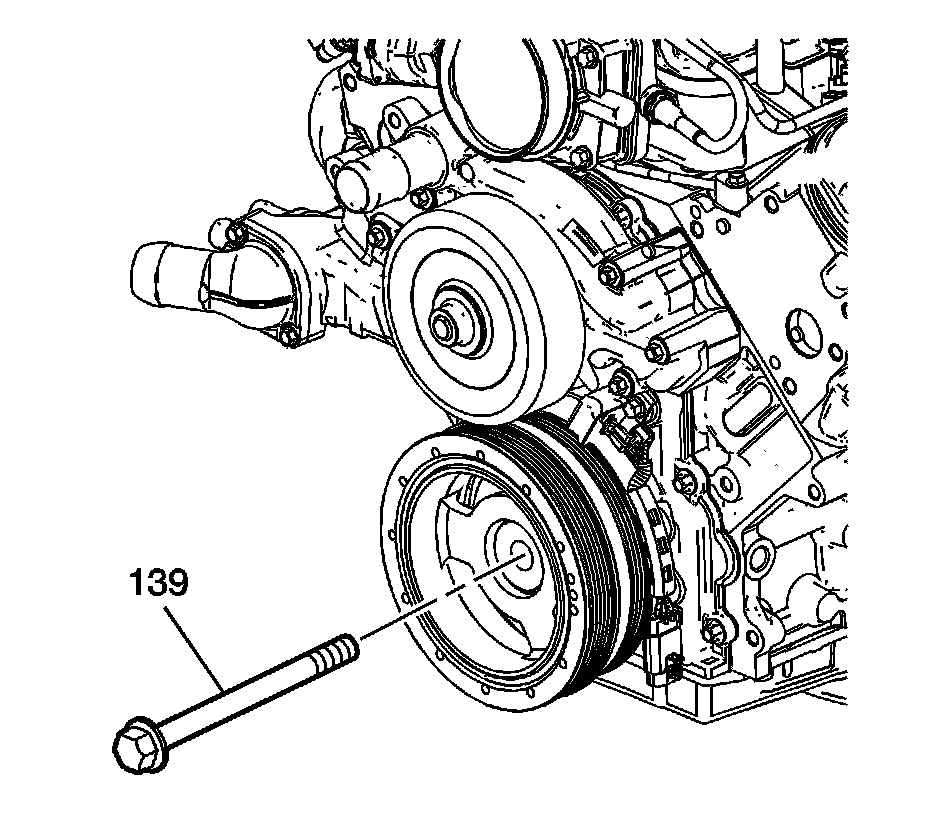 139