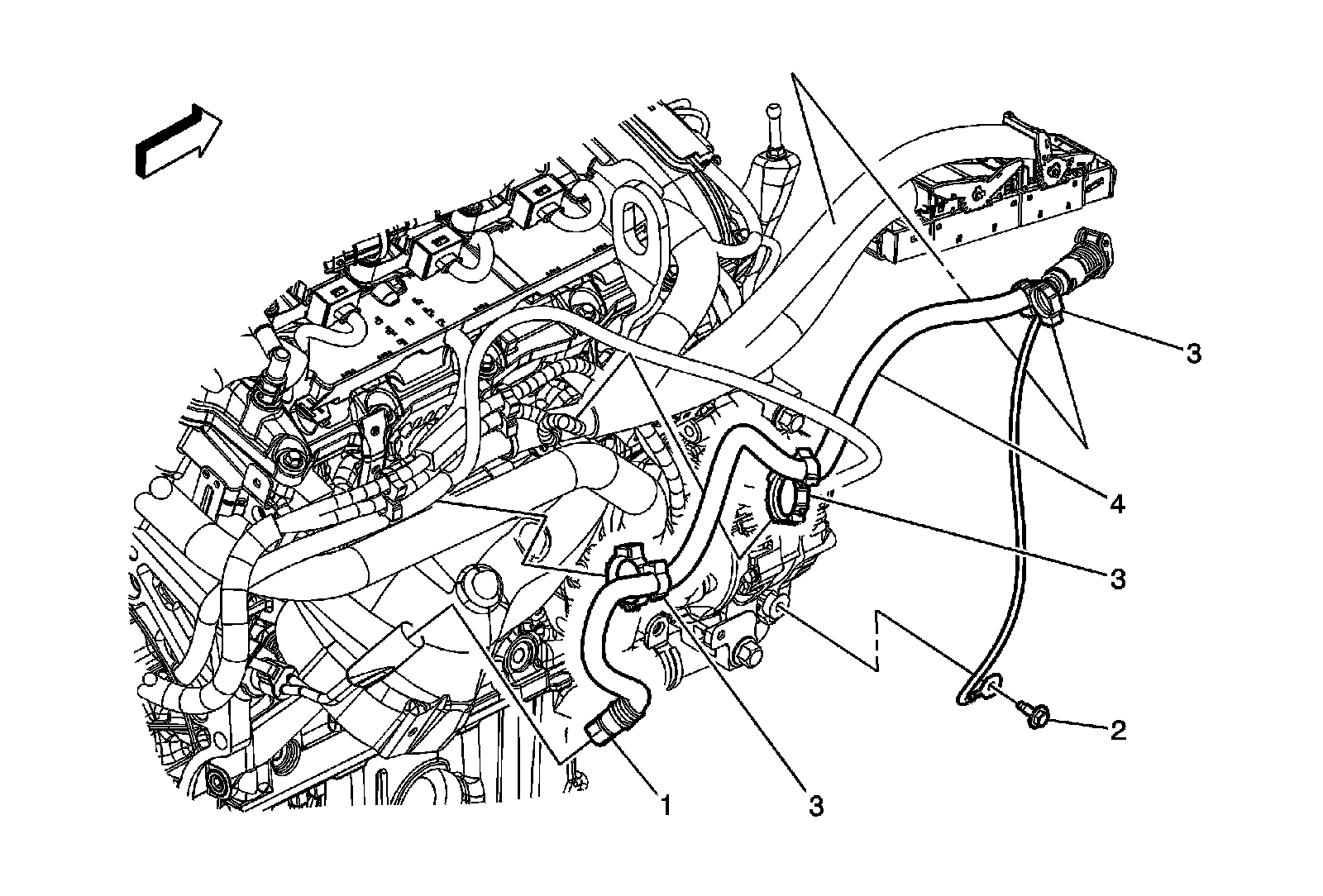 3
4
3
2
1
3