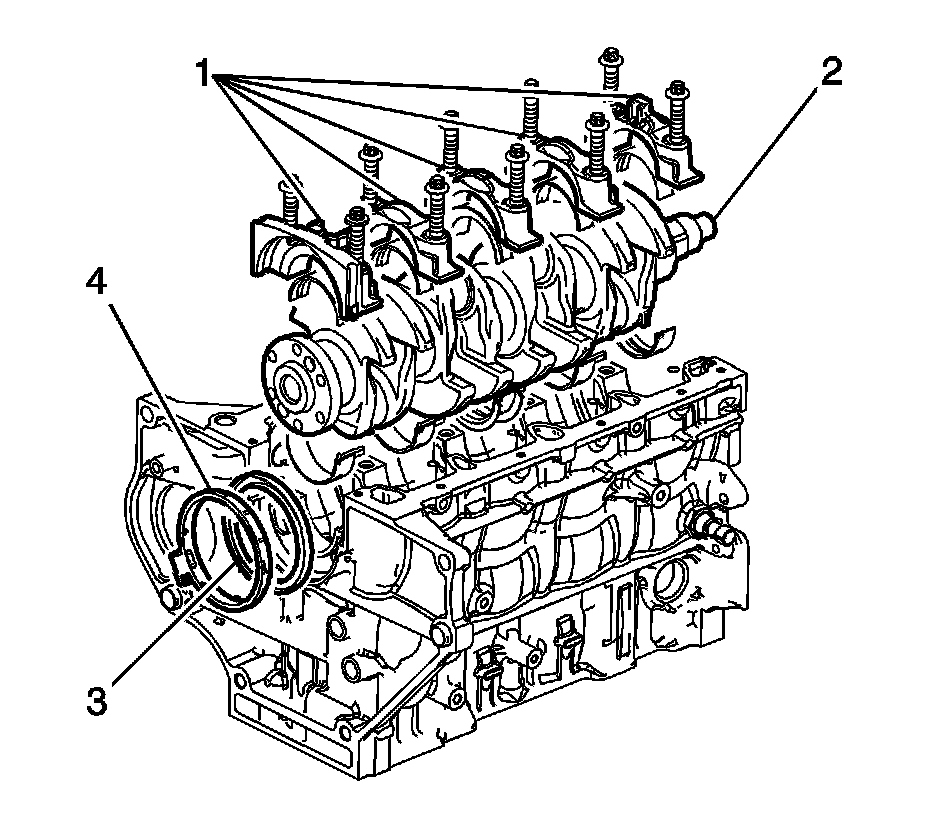 1
2
4
3