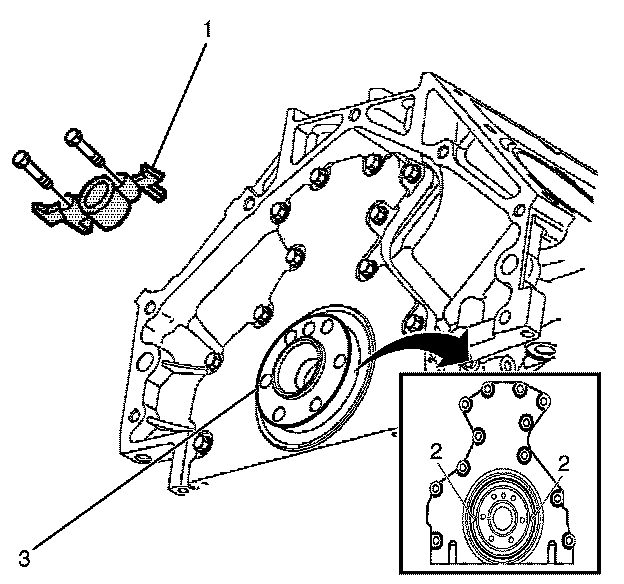 1
2
2
3