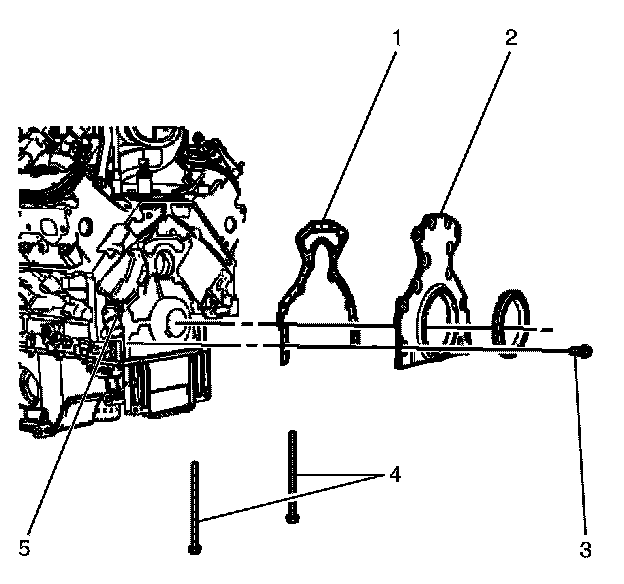 1
2
4
5
3