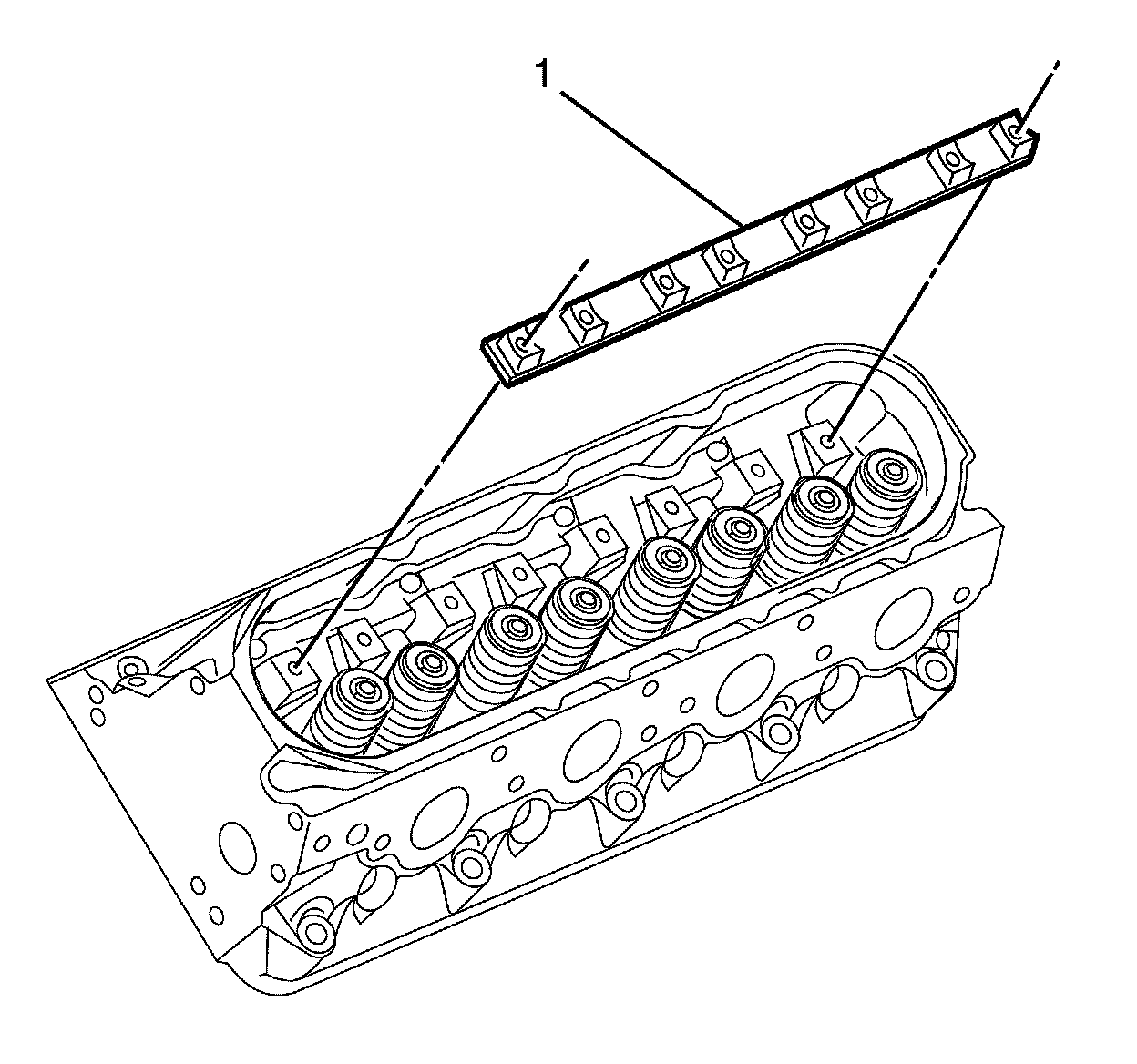 1