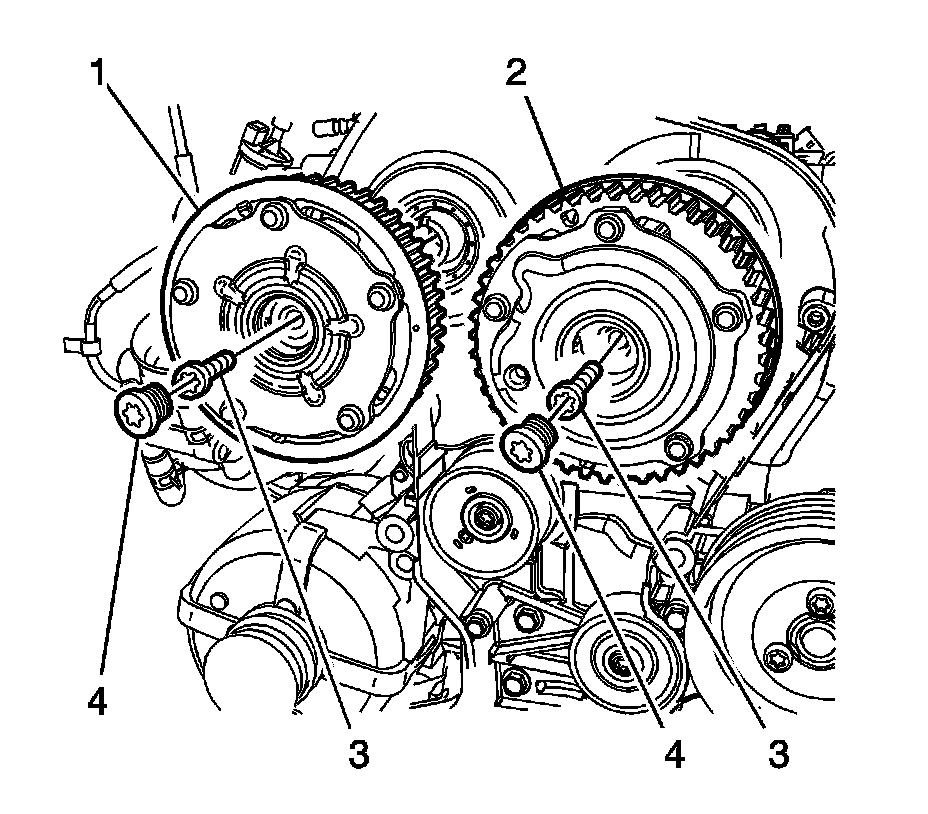 1
2
4
3
4
3