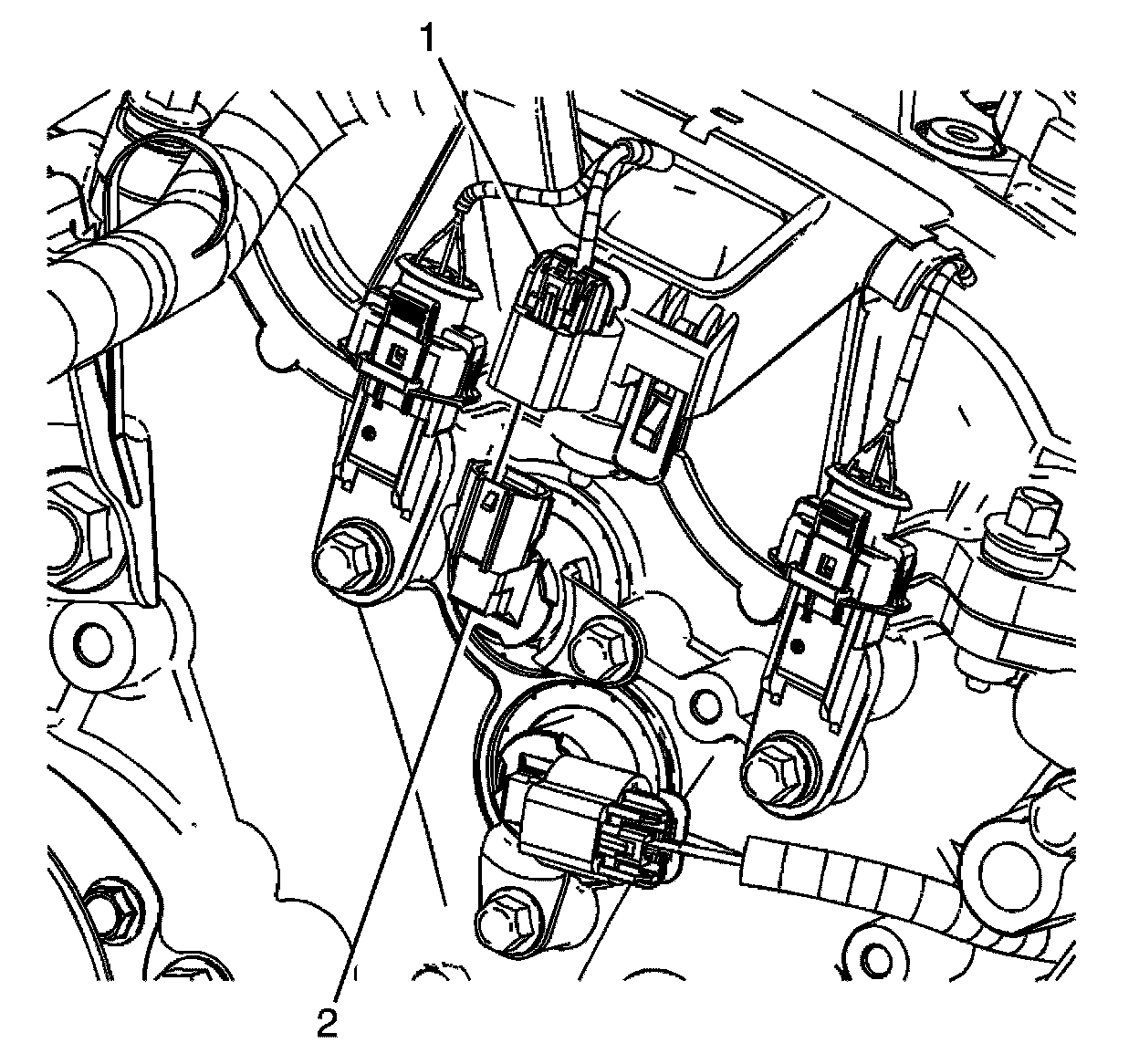 1

2