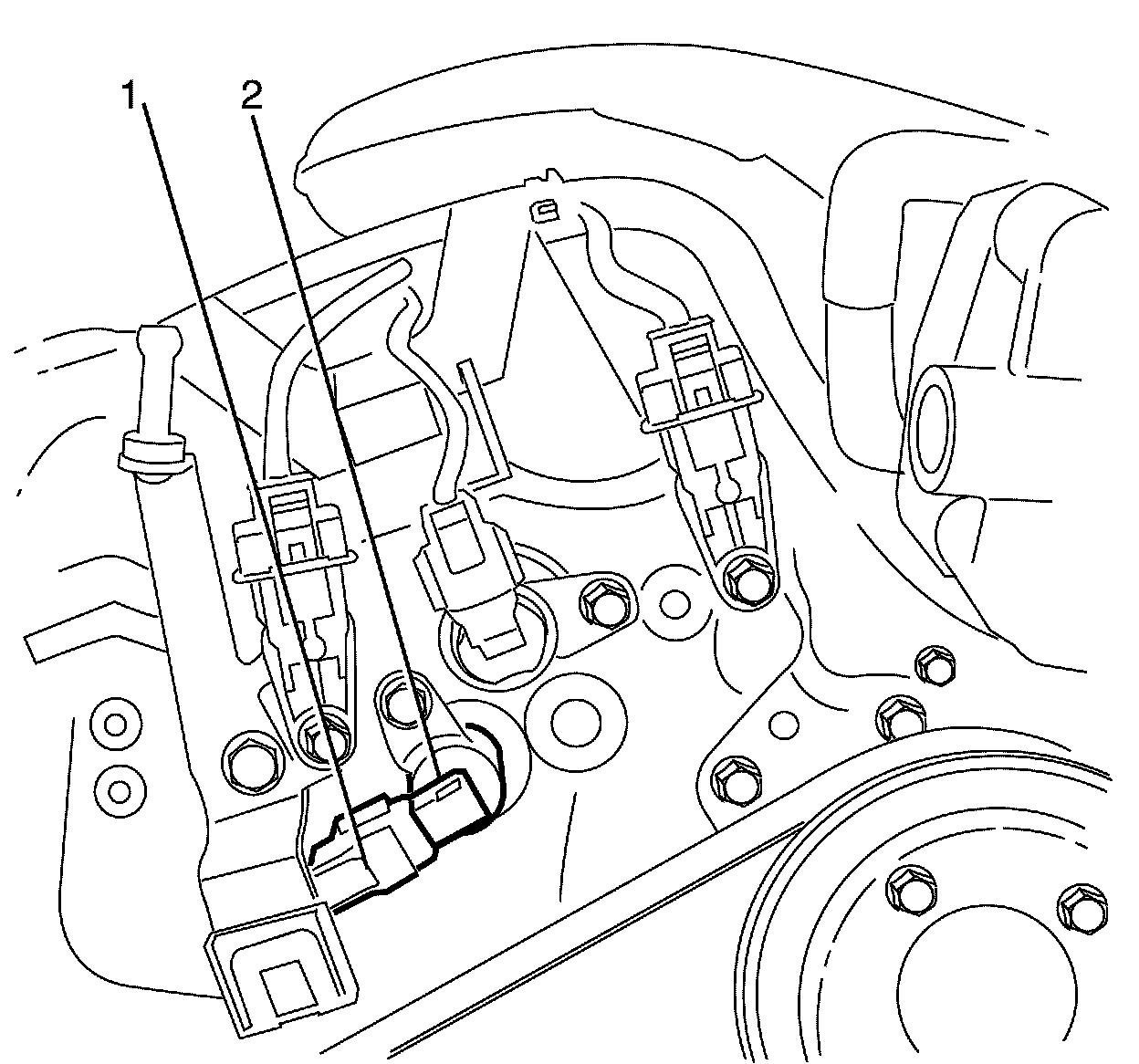 1
2