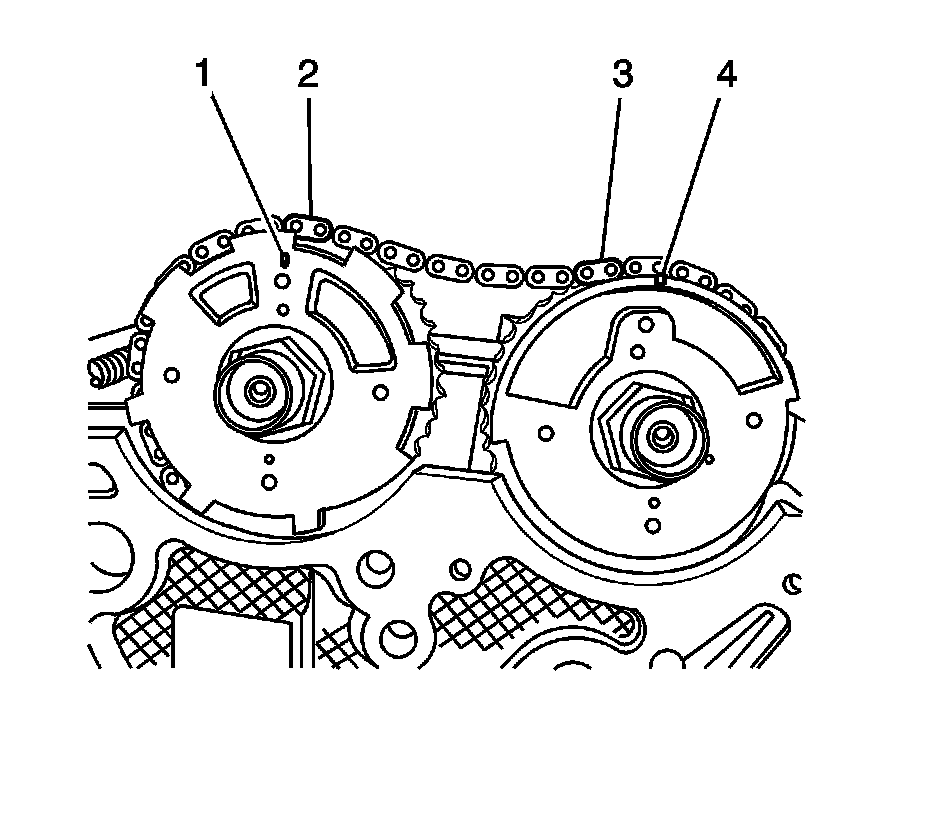 1
2
3
4