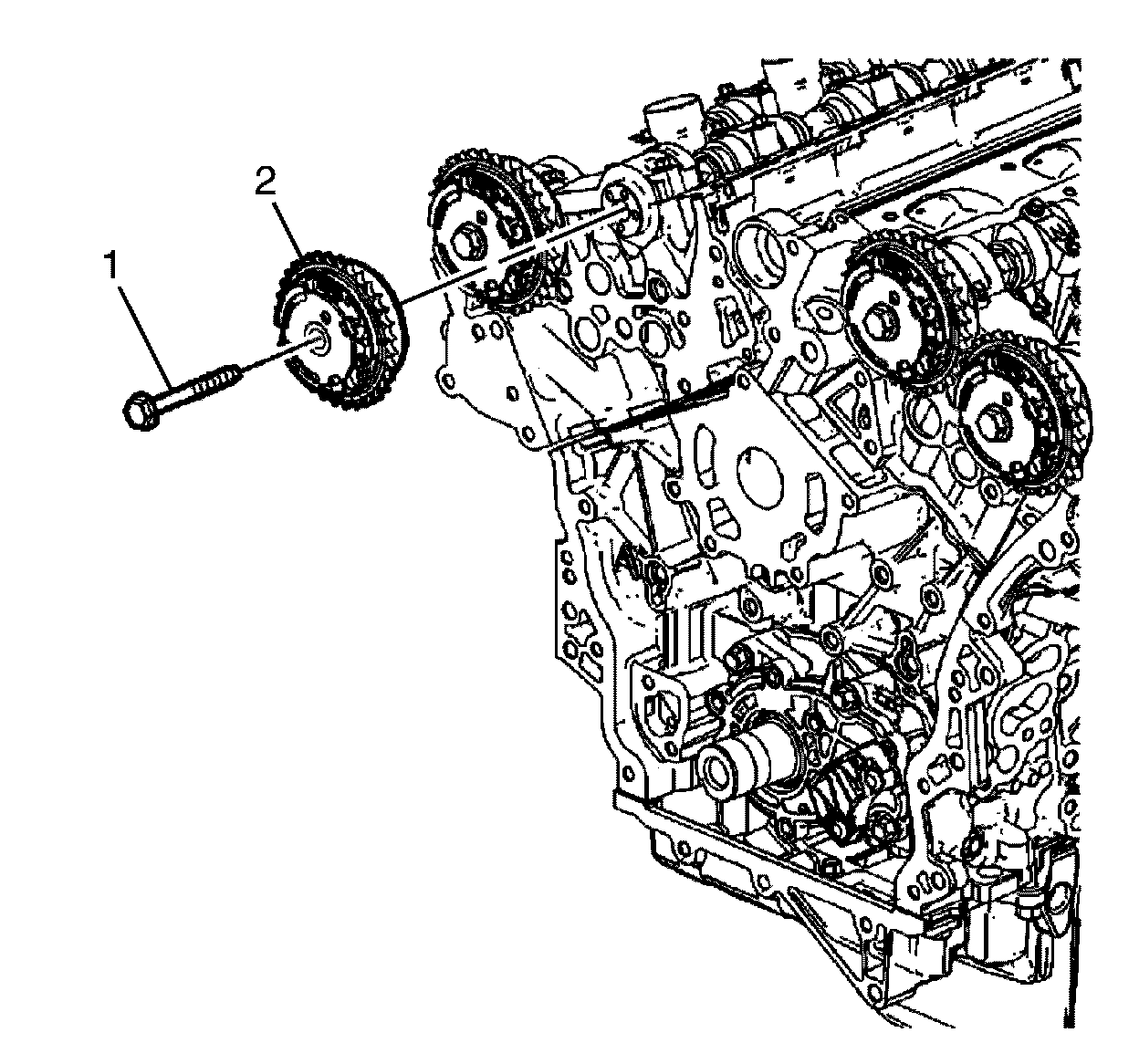 2
1